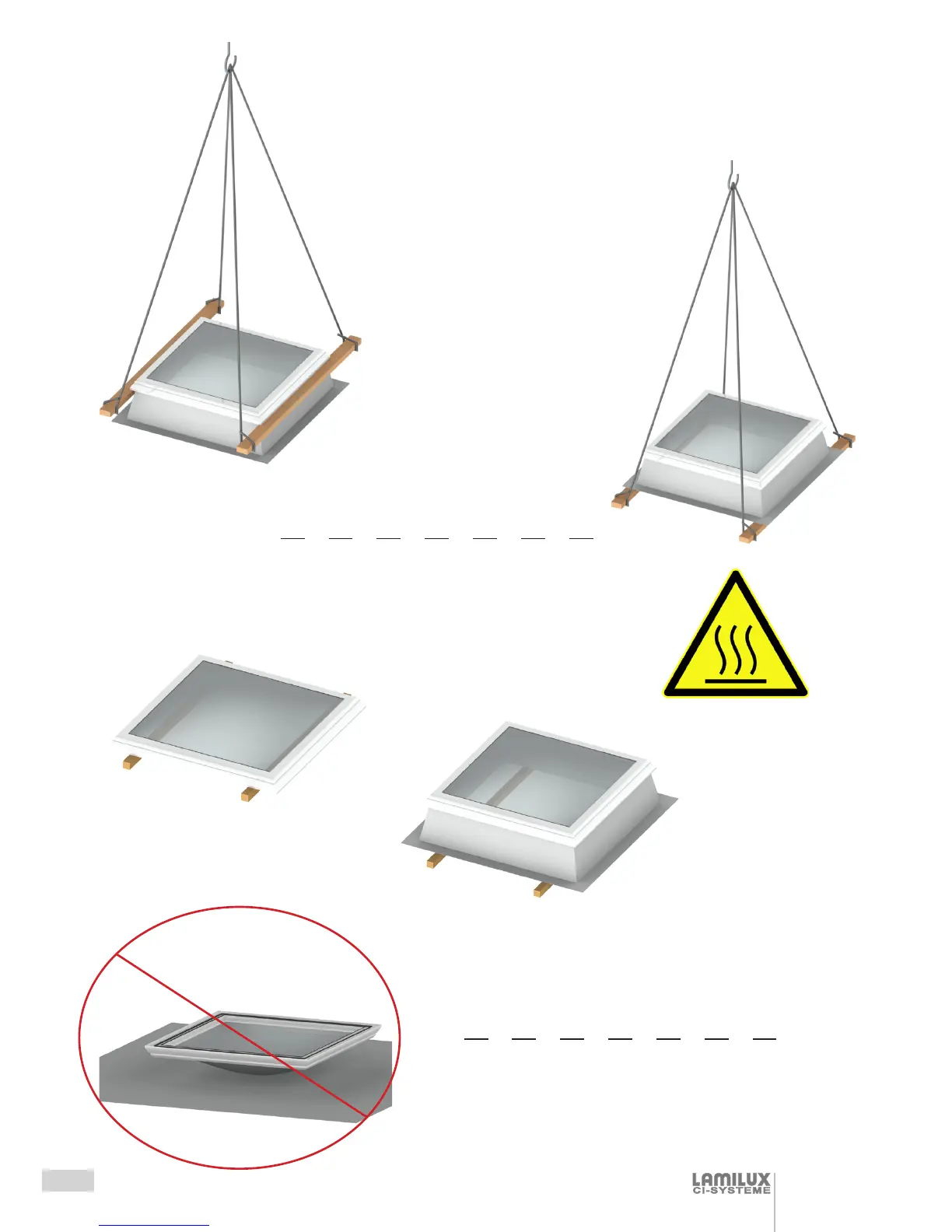 LAMILUX
CI-SYSTEME