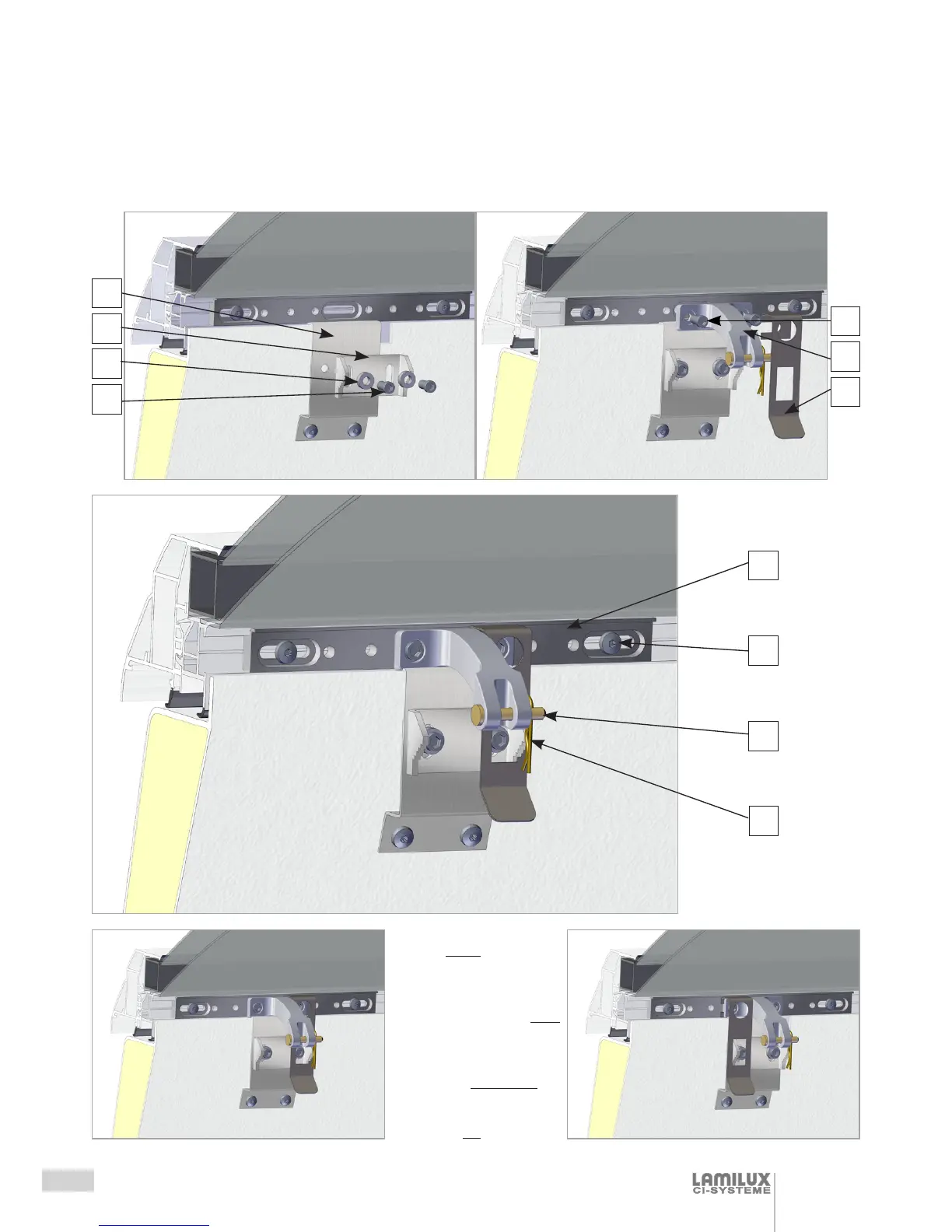 LAMILUX
CI-SYSTEME