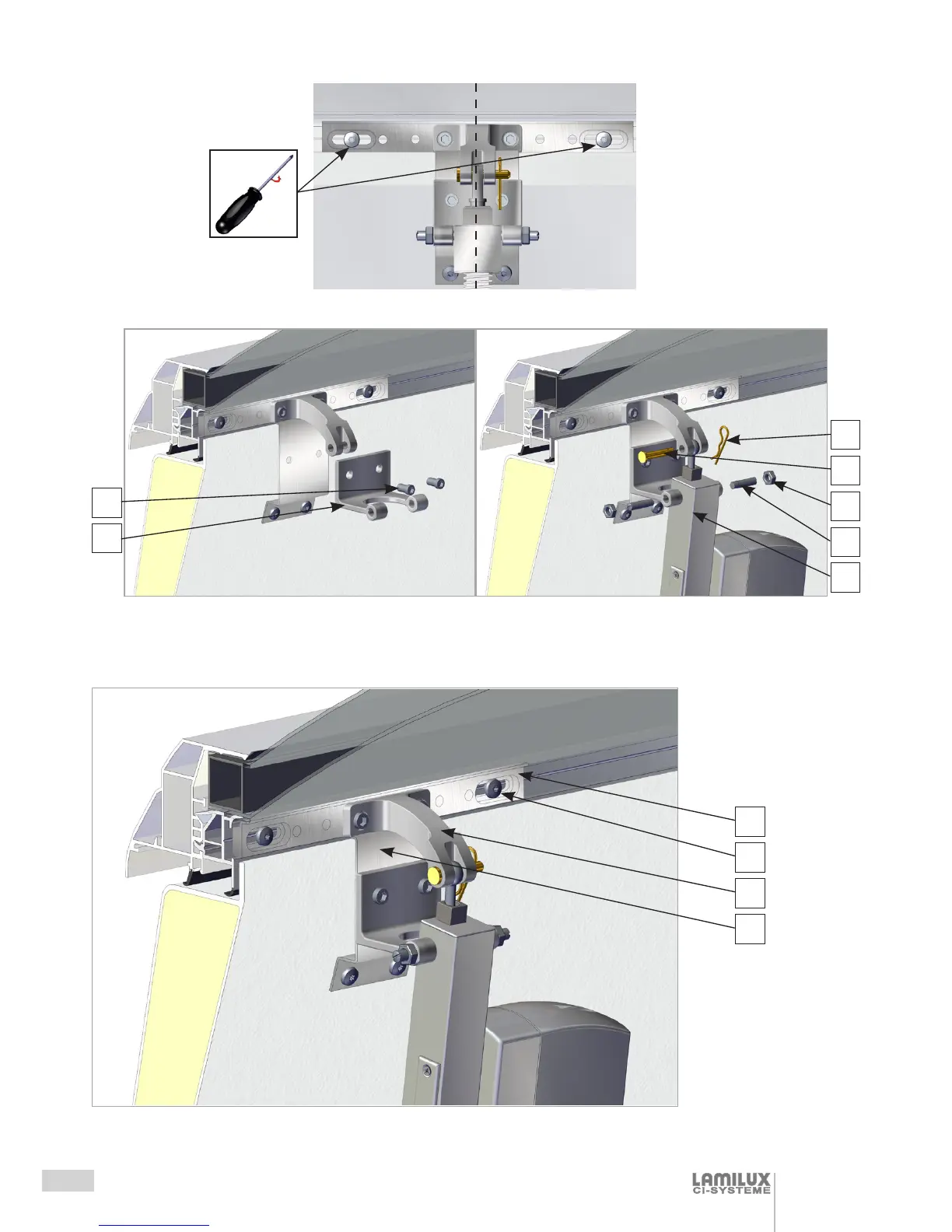 LAMILUX
CI-SYSTEME