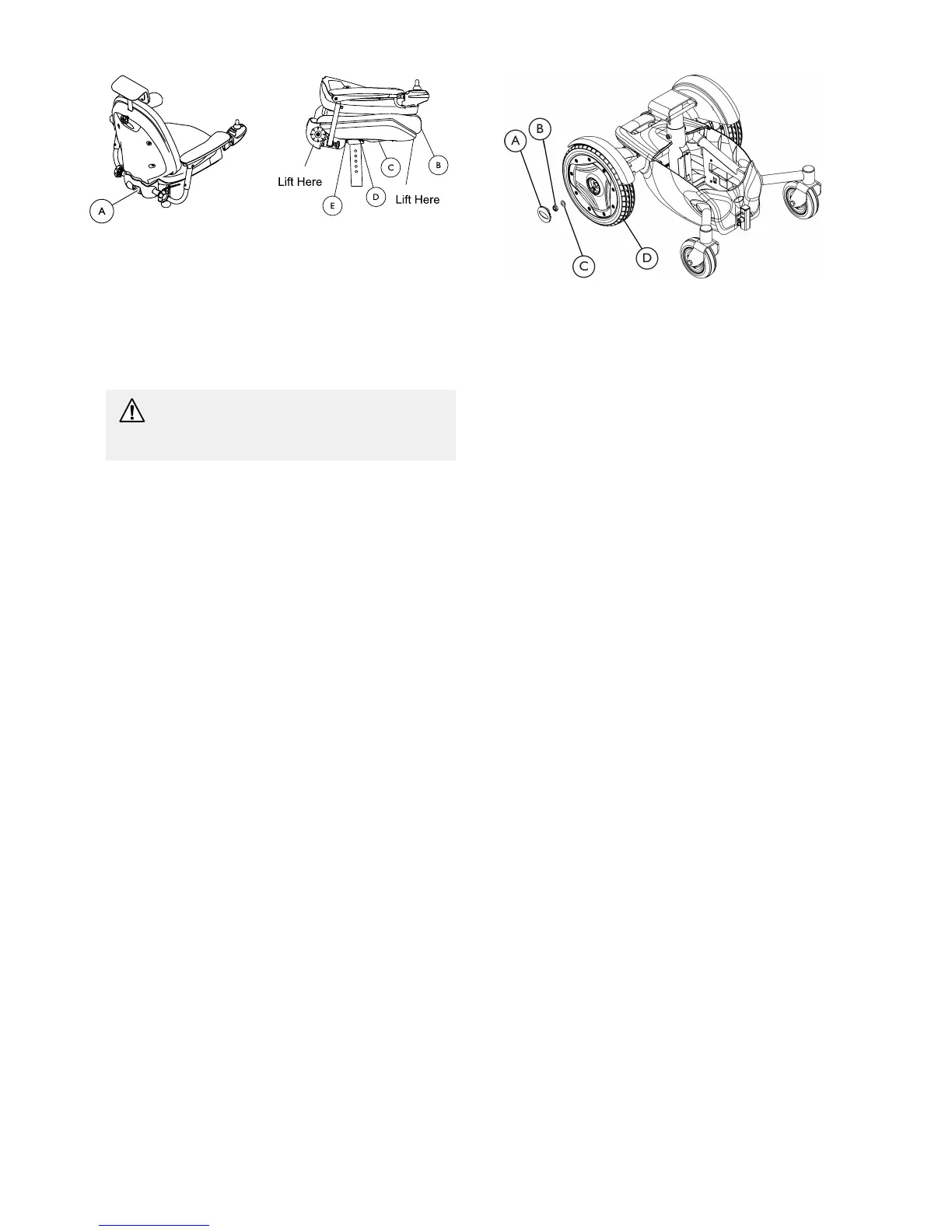 A

Lift Here

E

D

C

B

Lift Here

A

B

C

D