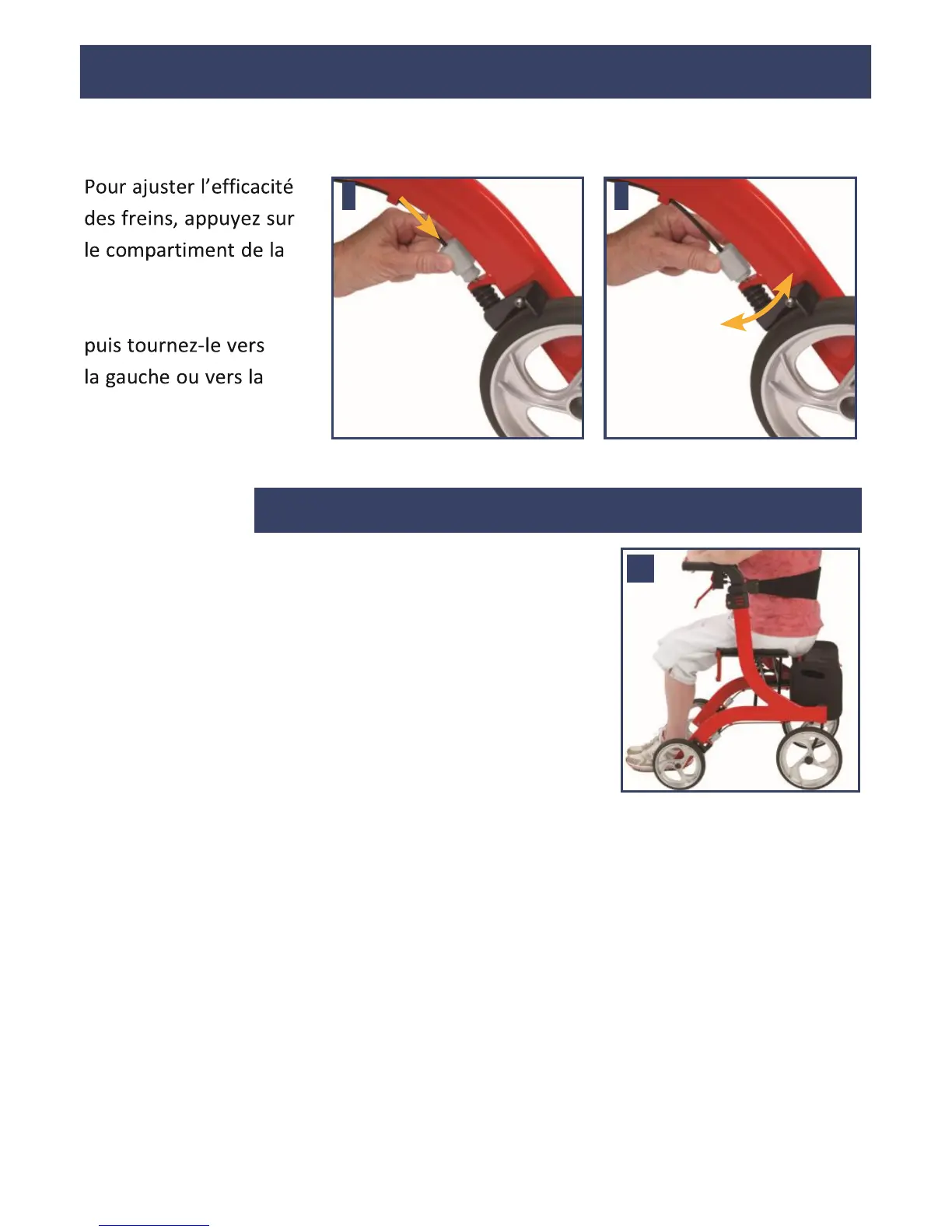 Pour ajuster l’efficacité des freins, appuyez sur le compartiment de la

puis tournez-le vers la gauche ou vers la