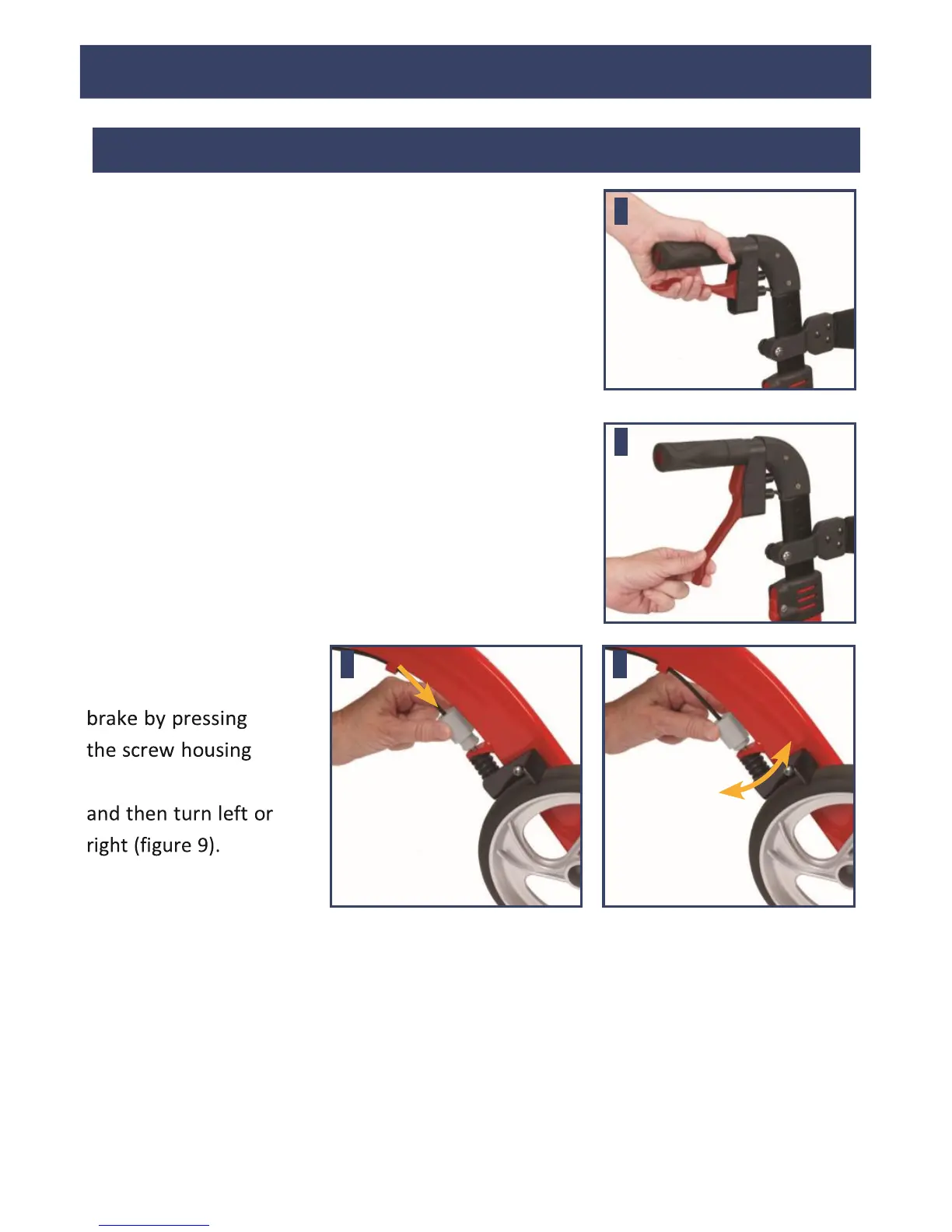 brake by pressing the screw housing

and then turn left or right (figure 9).