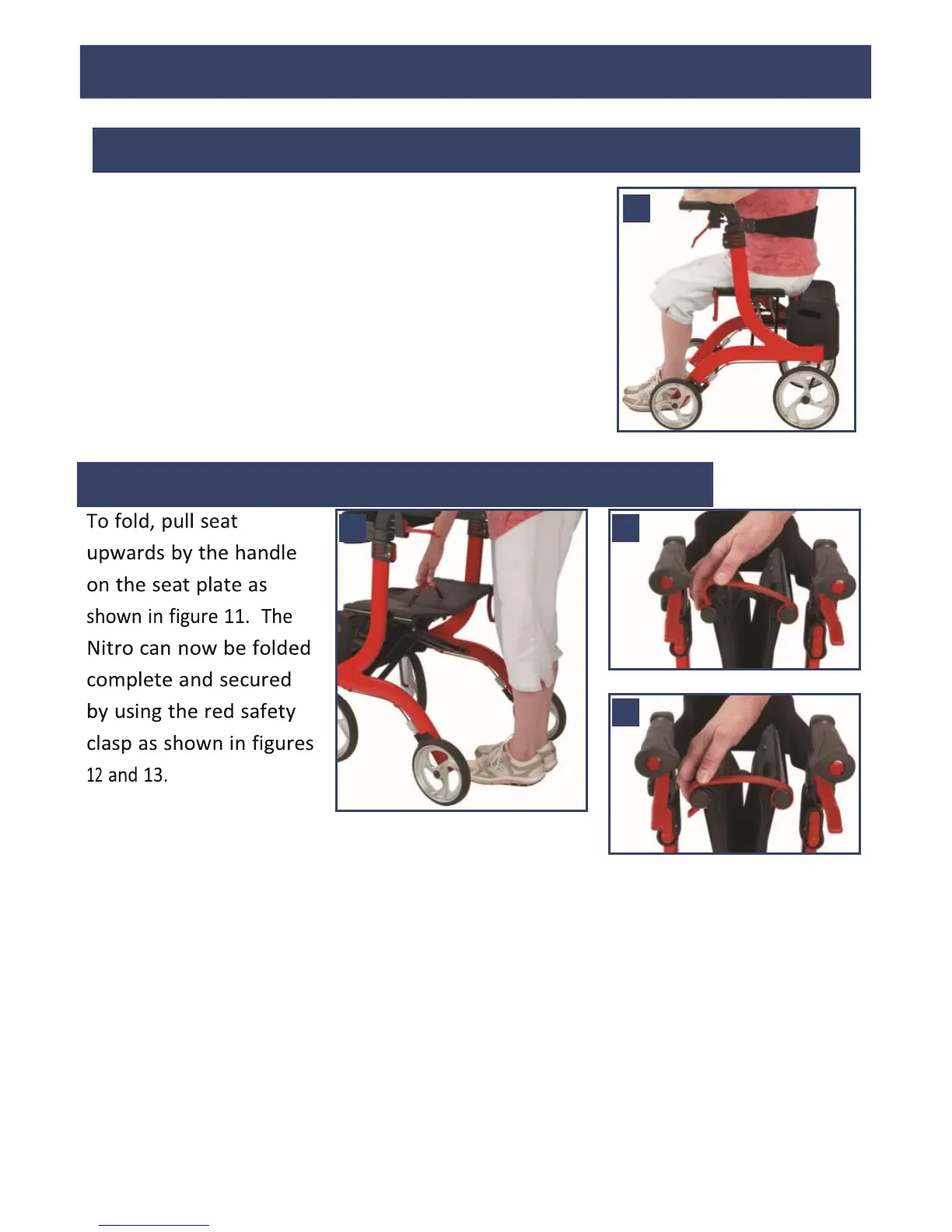 To fold, pull seat upwards by the handle on the seat plate as shown in figure 11. The Nitro can now be folded complete and secured by using the red safety clasp as shown in figures 12 and 13.