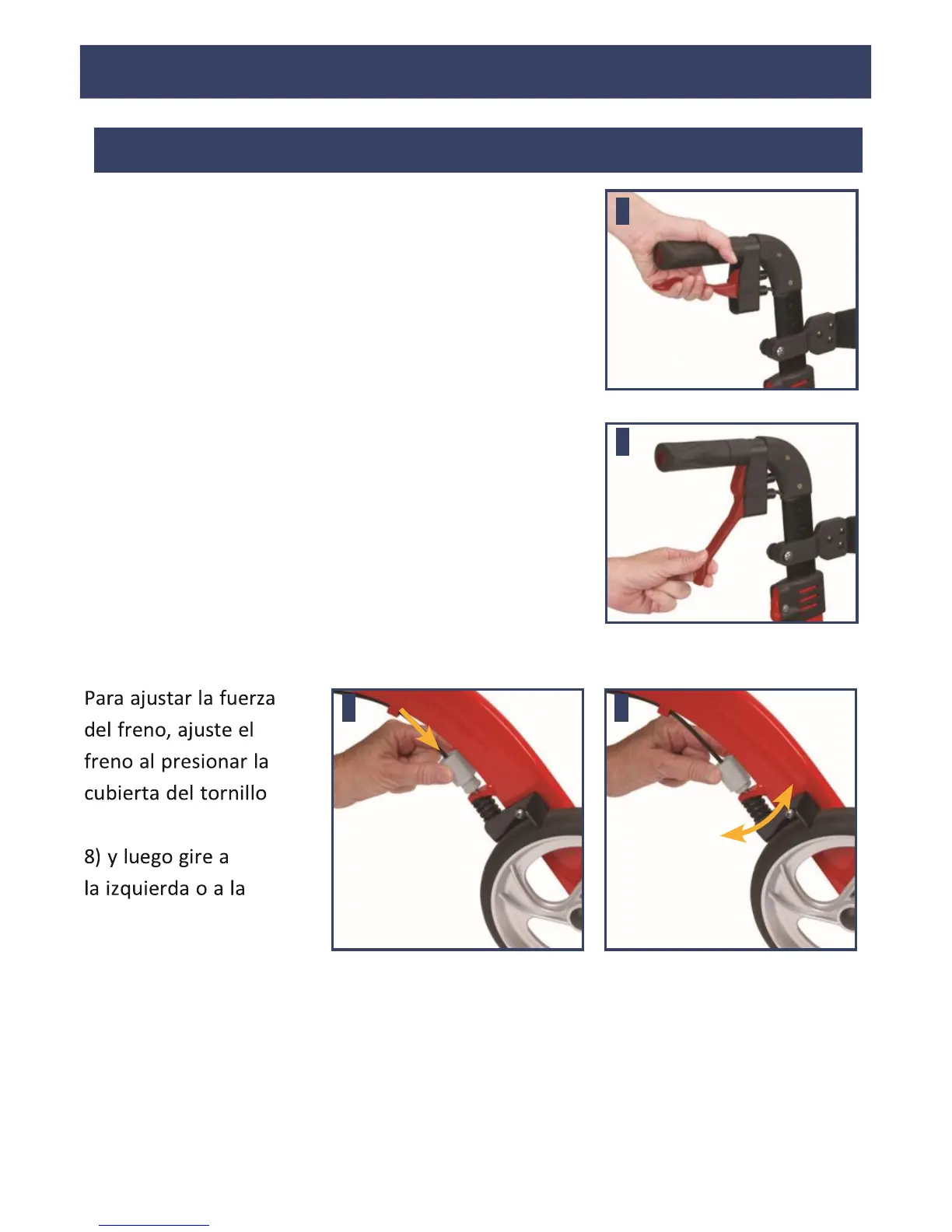 Para ajustar la fuerza del freno, ajuste el freno al presionar la cubierta del tornillo

8) y luego gire a la izquierda o a la