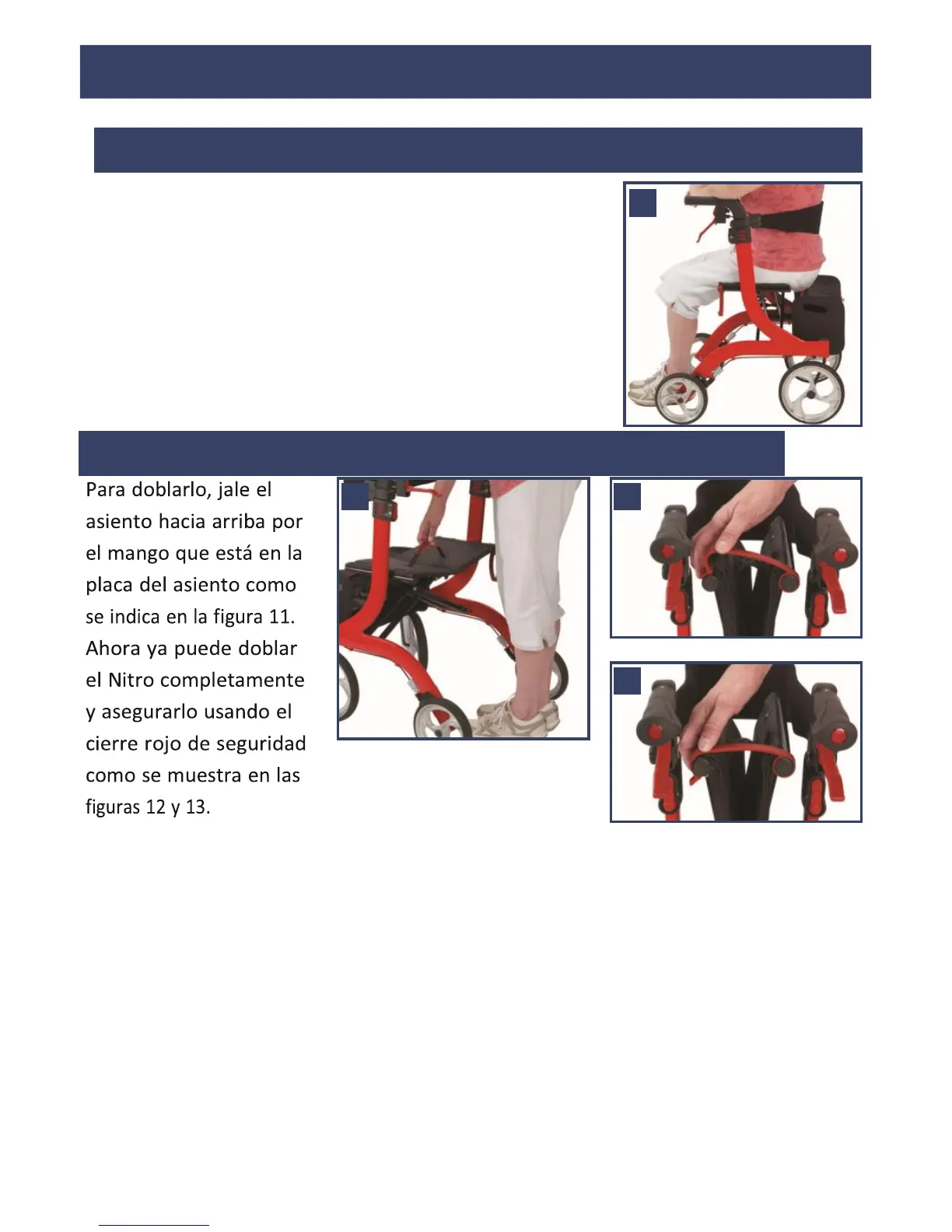 Para doblarlo, jale el asiento hacia arriba por el mango que está en la placa del asiento como se indica en la figura 11. Ahora ya puede doblar el Nitro completamente y asegurarlo usando el cierre rojo de seguridad como se muestra en las figuras 12 y 13.