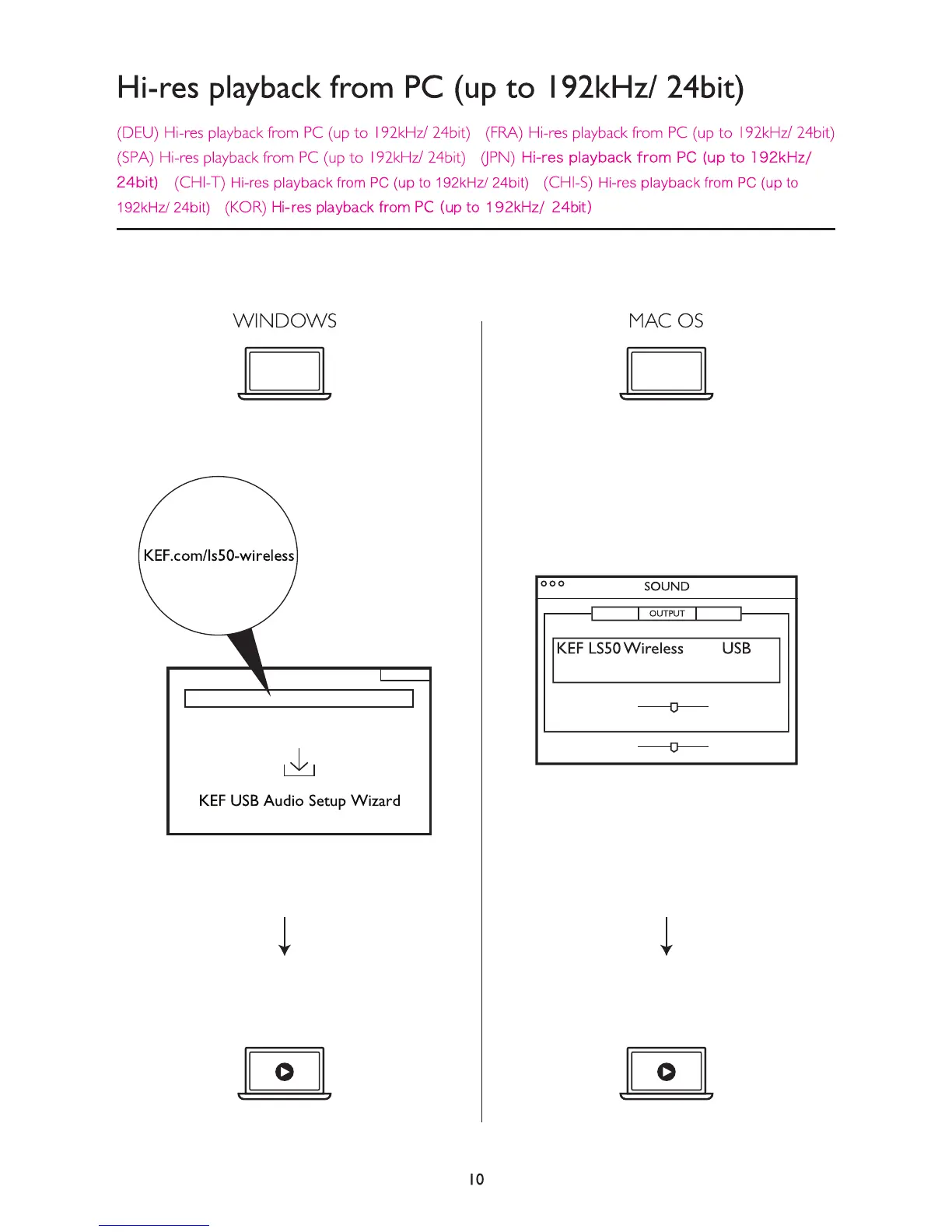 Hi-res playback from PC (up to 192kHz/ 24bit)

(DEU) Hi-res playback from PC (up to 192kHz/ 24bit) (FRA) Hi-res playback from PC (up to 192kHz/ 24bit) (SPA) Hi-res playback from PC (up to 192kHz/ 24bit) (JPN) Hi-res playback from PC (up to 192kHz/ 24bit) (CHI-T) Hi-res playback from PC (up to 192kHz/ 24bit) (CHI-S) Hi-res playback from PC (up to 192kHz/ 24bit) (KOR) Hi-res playback from PC (up to 192kHz/ 24bit)

WINDOWS

KEF.com/ls50-wireless

KEF USB Audio Setup Wizard

MAC OS

SOUND

OUTPUT

KEF LS50 Wireless USB

10