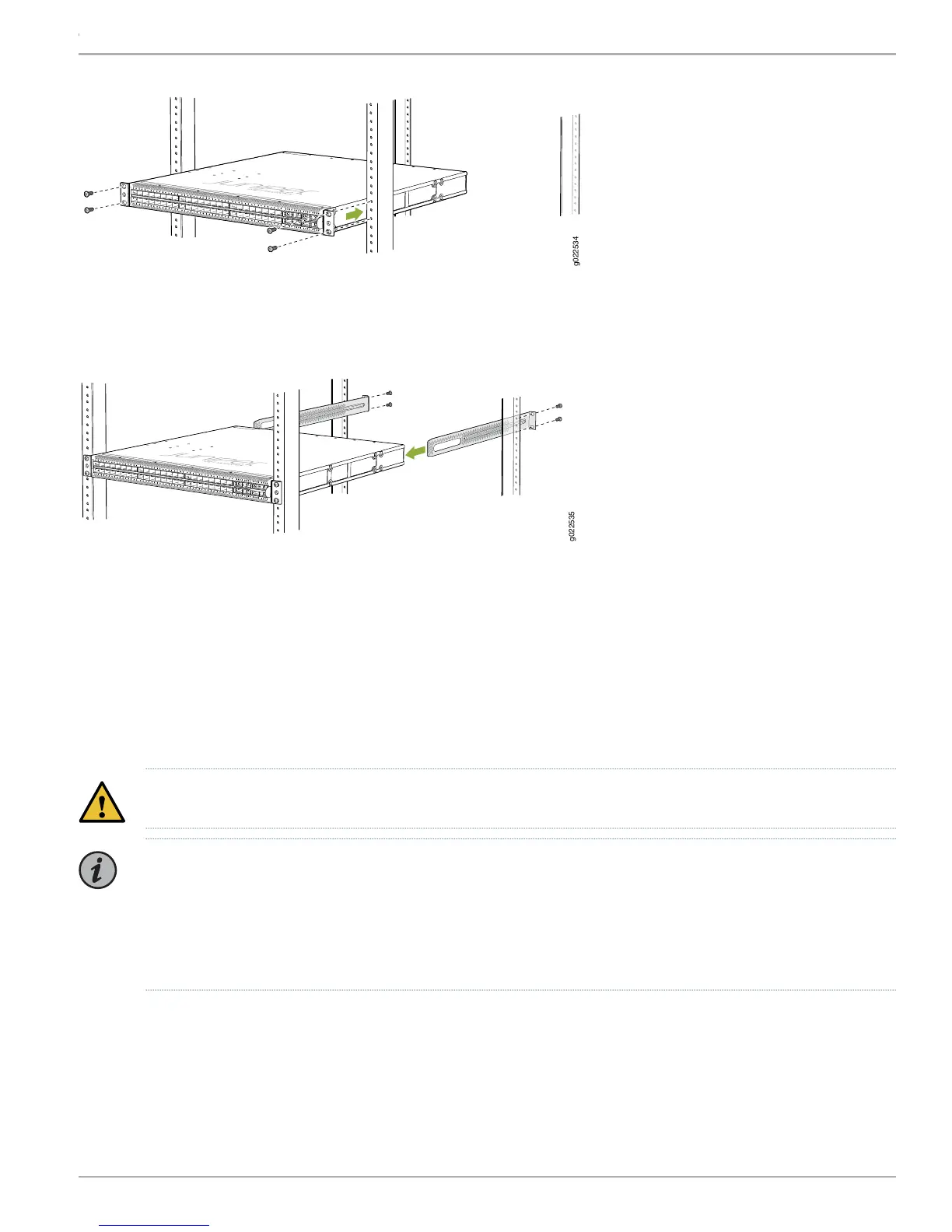 g022534

g022535