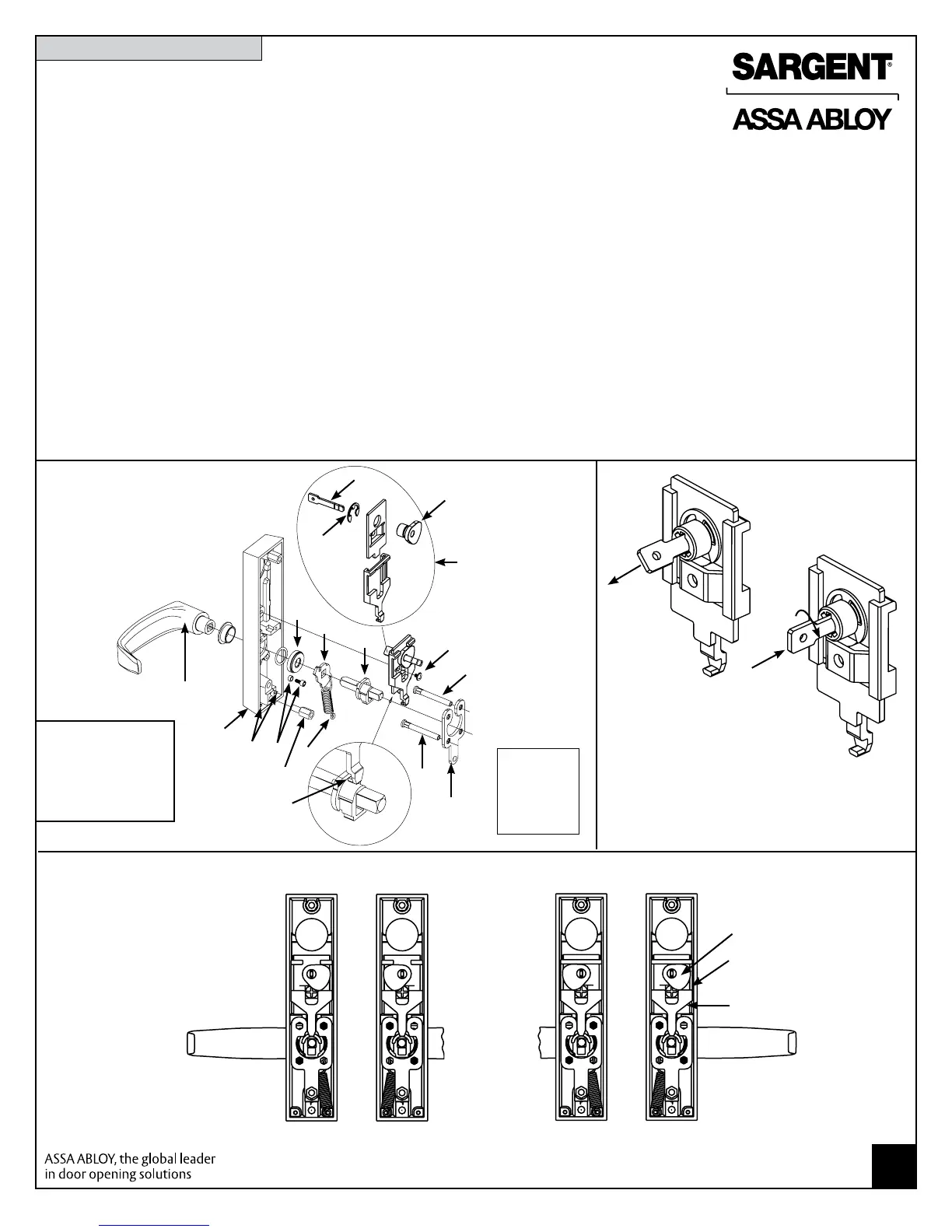 SARGENT®

ASSA ABLOY

ASSA ABLOY, the global leader in door opening solutions