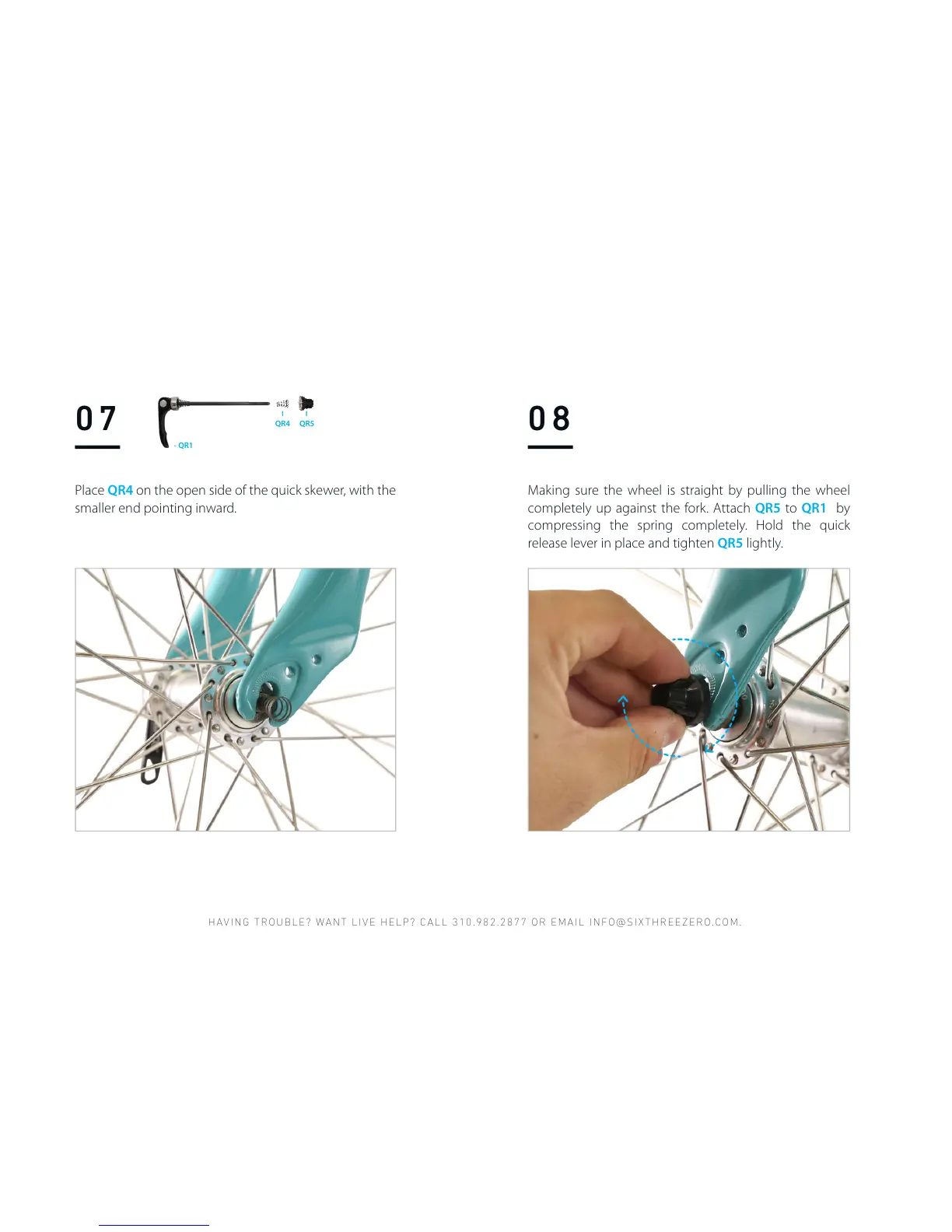 07

QR4 QR5

- QR1

Place QR4 on the open side of the quick skewer, with the smaller end pointing inward.

08

Making sure the wheel is straight by pulling the wheel completely up against the fork. Attach QR5 to QR1 by compressing the spring completely. Hold the quick release lever in place and tighten QR5 lightly.

HAVING TROUBLE? WANT LIVE HELP? CALL 310.982.2877 OR EMAIL INFO@SIXTHREEZERO.COM.