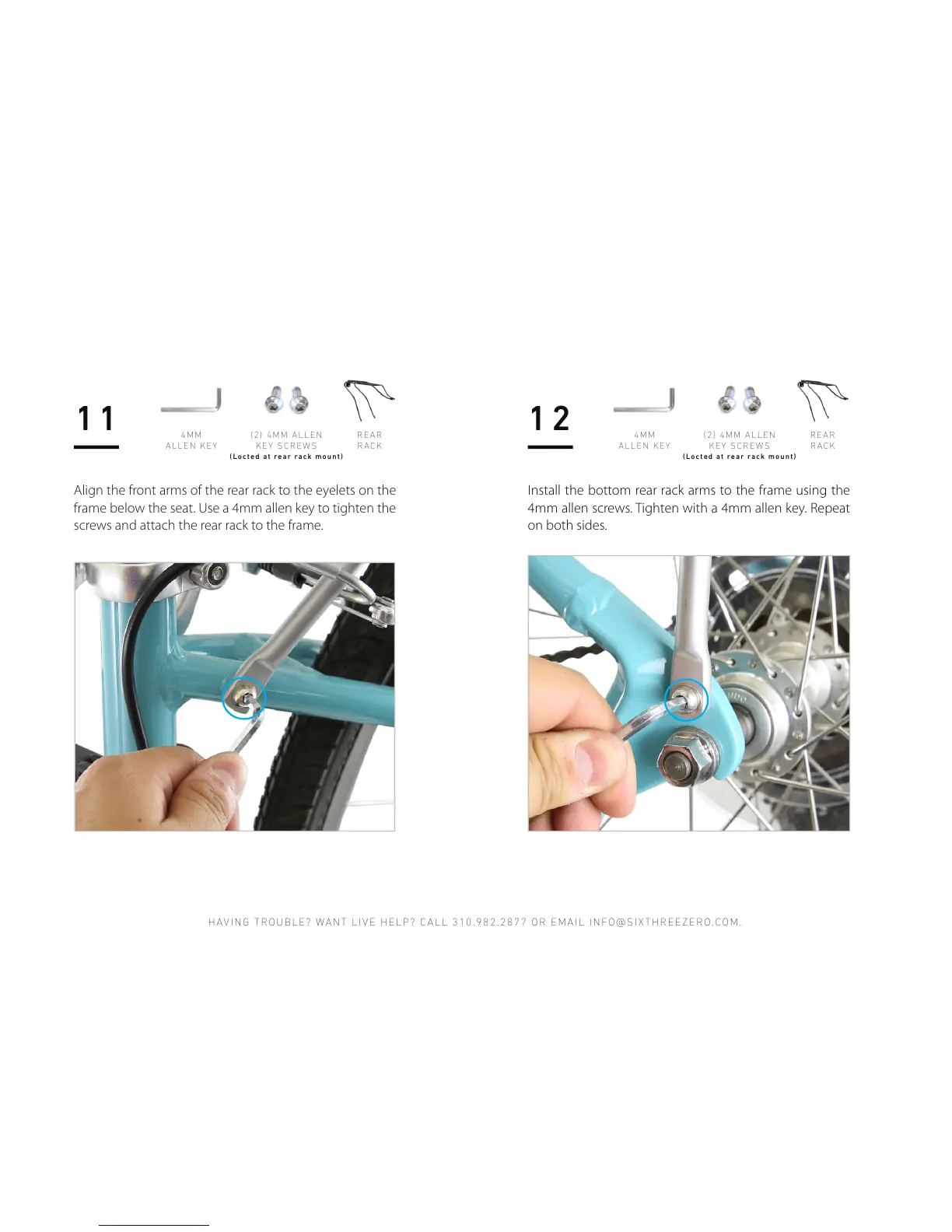 11

4MM ALLEN KEY

(2) 4MM ALLEN KEY SCREWS
(Locted at rear rack mount)

REAR RACK

Align the front arms of the rear rack to the eyelets on the frame below the seat. Use a 4mm allen key to tighten the screws and attach the rear rack to the frame.

12

4MM ALLEN KEY

(2) 4MM ALLEN KEY SCREWS
(Locted at rear rack mount)

REAR RACK

Install the bottom rear rack arms to the frame using the 4mm allen screws. Tighten with a 4mm allen key. Repeat on both sides.

HAVING TROUBLE? WANT LIVE HELP? CALL 310.982.2877 OR EMAIL INFO@SIXTHREEZERO.COM.