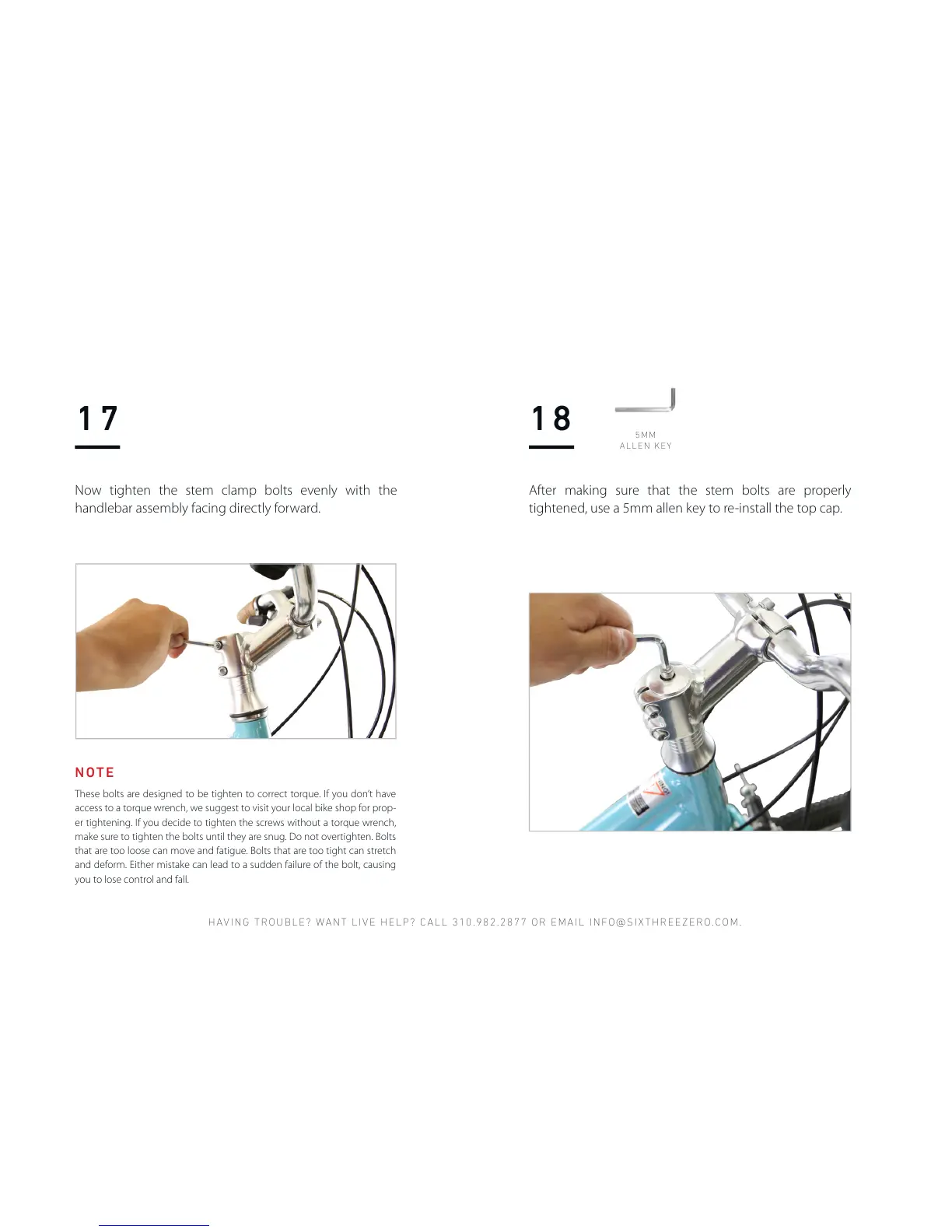 17

Now tighten the stem clamp bolts evenly with the handlebar assembly facing directly forward.

NOTE

These bolts are designed to be tighten to correct torque. If you don't have access to a torque wrench, we suggest to visit your local bike shop for proper tightening. If you decide to tighten the screws without a torque wrench, make sure to tighten the bolts until they are snug. Do not overtighten. Bolts that are too loose can move and fatigue. Bolts that are too tight can stretch and deform. Either mistake can lead to a sudden failure of the bolt, causing you to lose control and fall.

18

5MM
ALLEN KEY

After making sure that the stem bolts are properly tightened, use a 5mm allen key to re-install the top cap.

HAVING TROUBLE? WANT LIVE HELP? CALL 310.982.2877 OR EMAIL INFO@SIXTHREEZERO.COM.