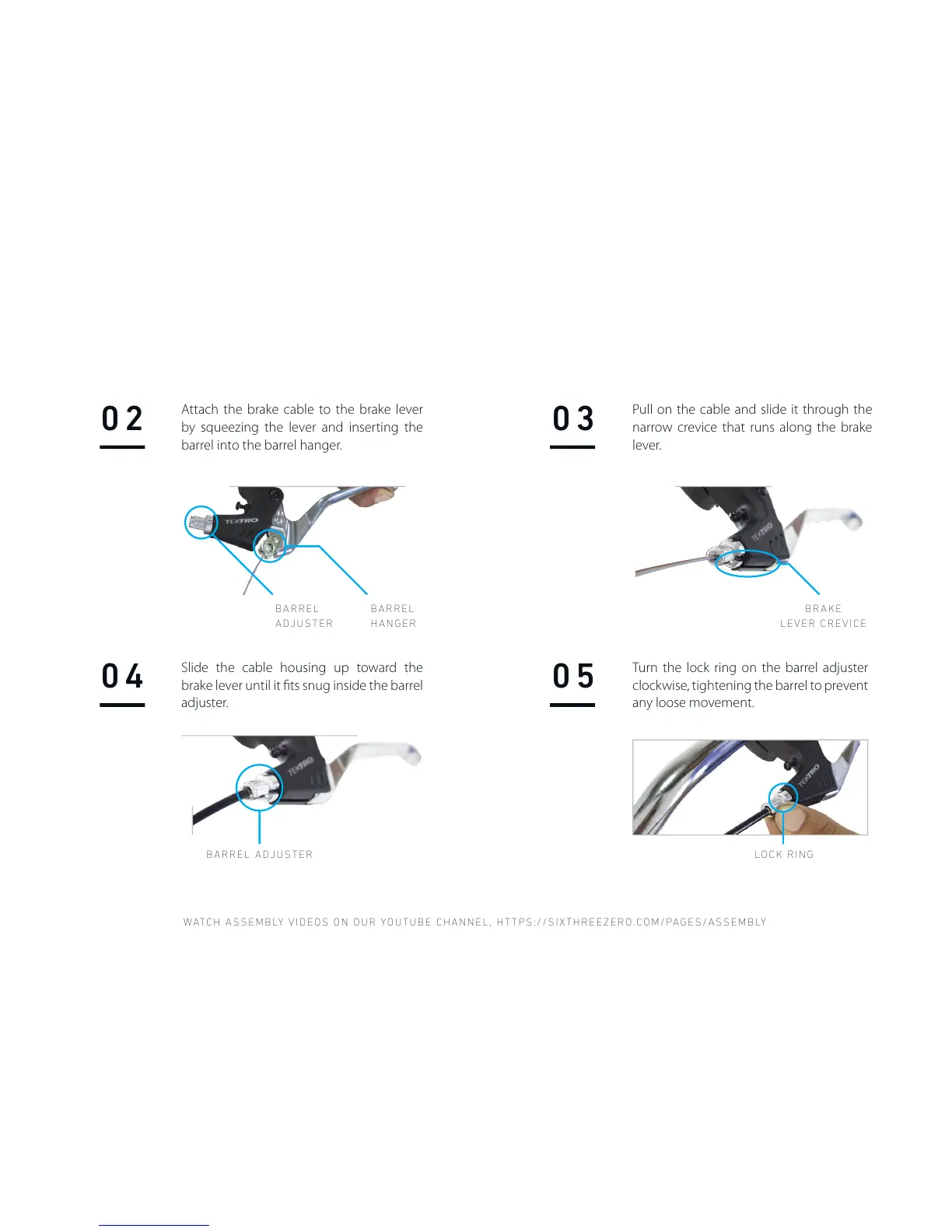 02

Attach the brake cable to the brake lever by squeezing the lever and inserting the barrel into the barrel hanger.

TEKTRO

BARREL ADJUSTER

BARREL HANGER

03

Pull on the cable and slide it through the narrow crevice that runs along the brake lever.

TEKTRO

BRAKE LEVER CREVICE

04

Slide the cable housing up toward the brake lever until it fits snug inside the barrel adjuster.

TEKTRO

BARREL ADJUSTER

05

Turn the lock ring on the barrel adjuster clockwise, tightening the barrel to prevent any loose movement.

TEKTRO

LOCK RING

WATCH ASSEMBLY VIDEOS ON OUR YOUTUBE CHANNEL, HTTPS://SIXTHREEZERO.COM/PAGES/ASSEMBLY