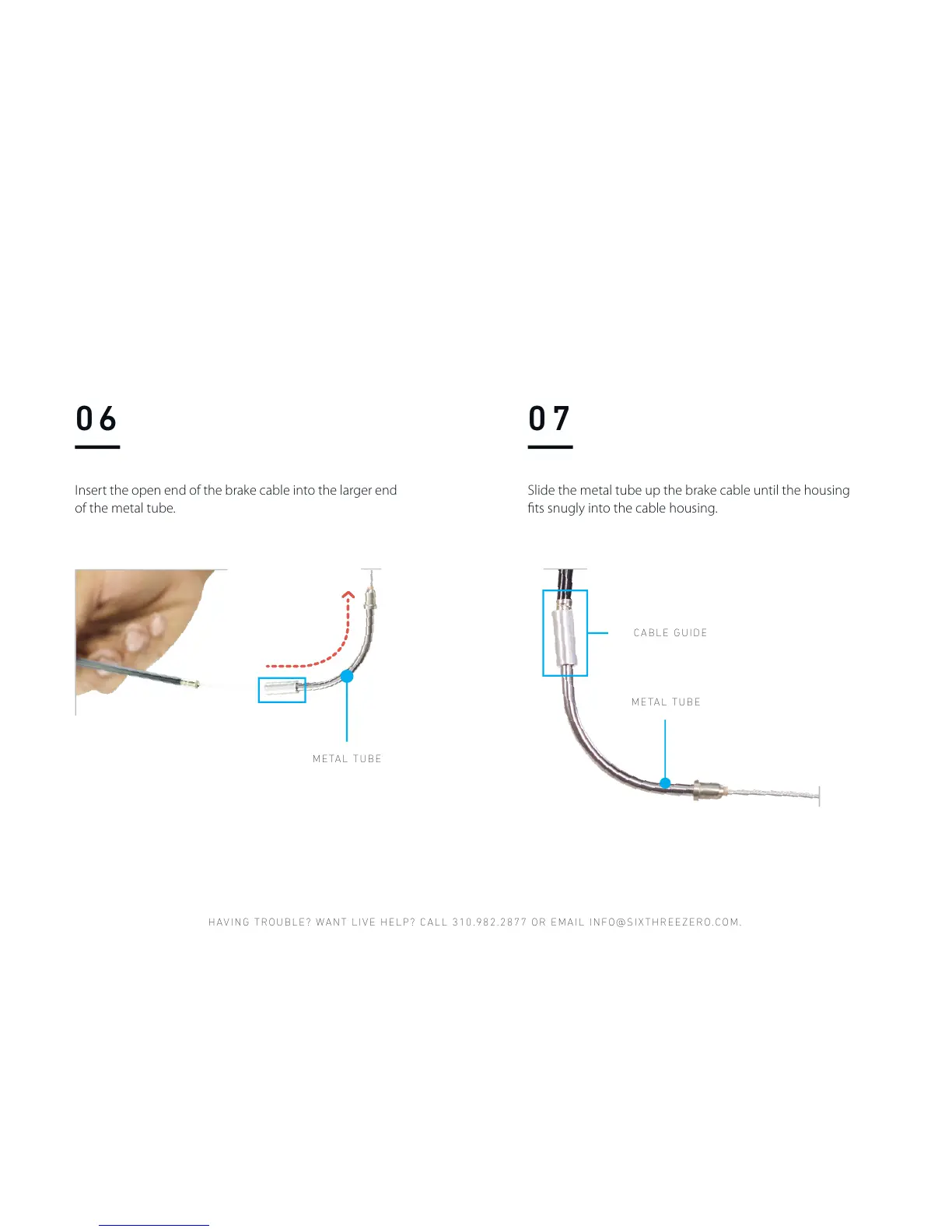 06

Insert the open end of the brake cable into the larger end of the metal tube.

METAL TUBE

07

Slide the metal tube up the brake cable until the housing fits snugly into the cable housing.

CABLE GUIDE

METAL TUBE

HAVING TROUBLE? WANT LIVE HELP? CALL 310.982.2877 OR EMAIL INFO@SIXTHREEZERO.COM.