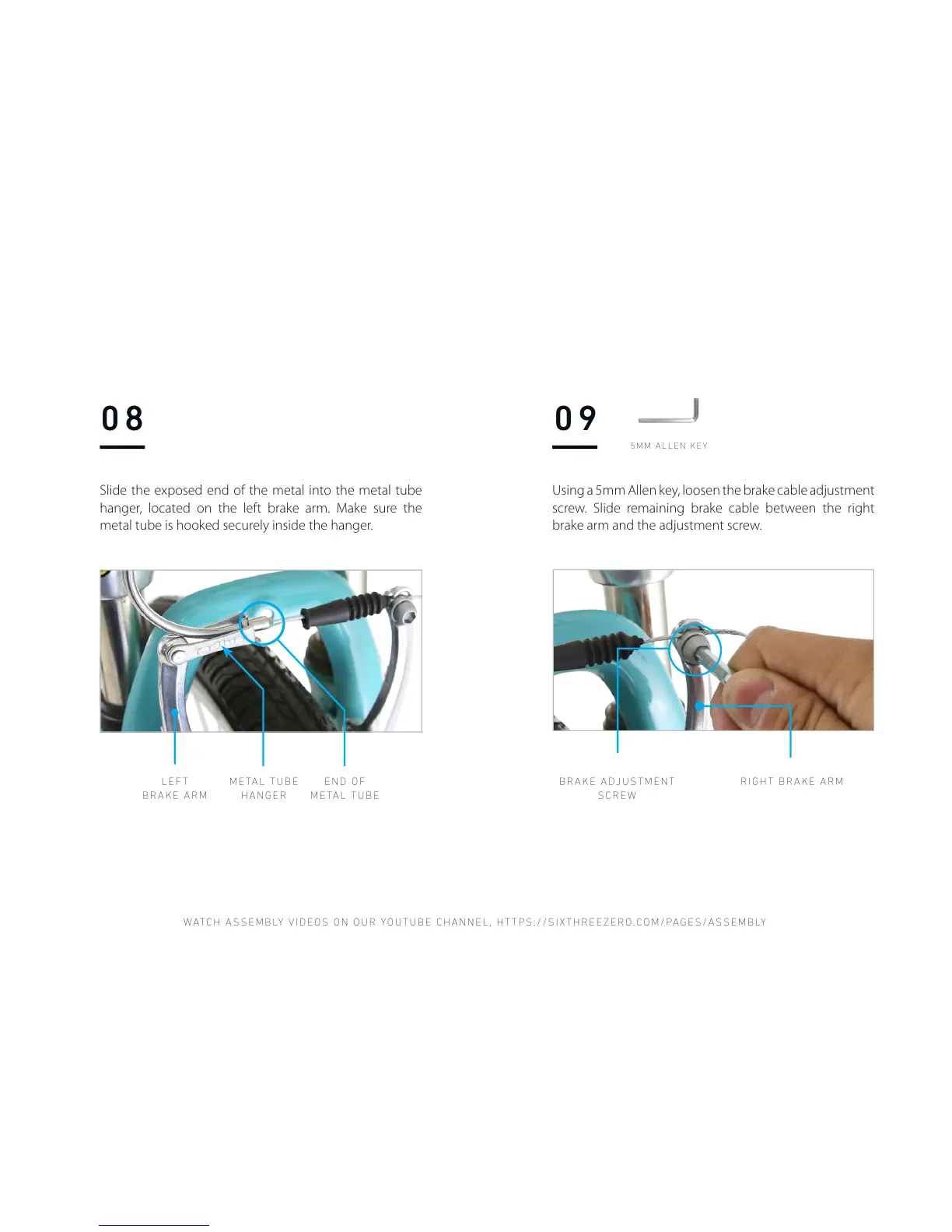 08

Slide the exposed end of the metal into the metal tube hanger, located on the left brake arm. Make sure the metal tube is hooked securely inside the hanger.

LEFT
BRAKE ARM

METAL TUBE
HANGER

END OF
METAL TUBE

09

5MM ALLEN KEY

Using a 5mm Allen key, loosen the brake cable adjustment screw. Slide remaining brake cable between the right brake arm and the adjustment screw.

BRAKE ADJUSTMENT
SCREW

RIGHT BRAKE ARM

WATCH ASSEMBLY VIDEOS ON OUR YOUTUBE CHANNEL, HTTPS://SIXTHREEZERO.COM/PAGES/ASSEMBLY