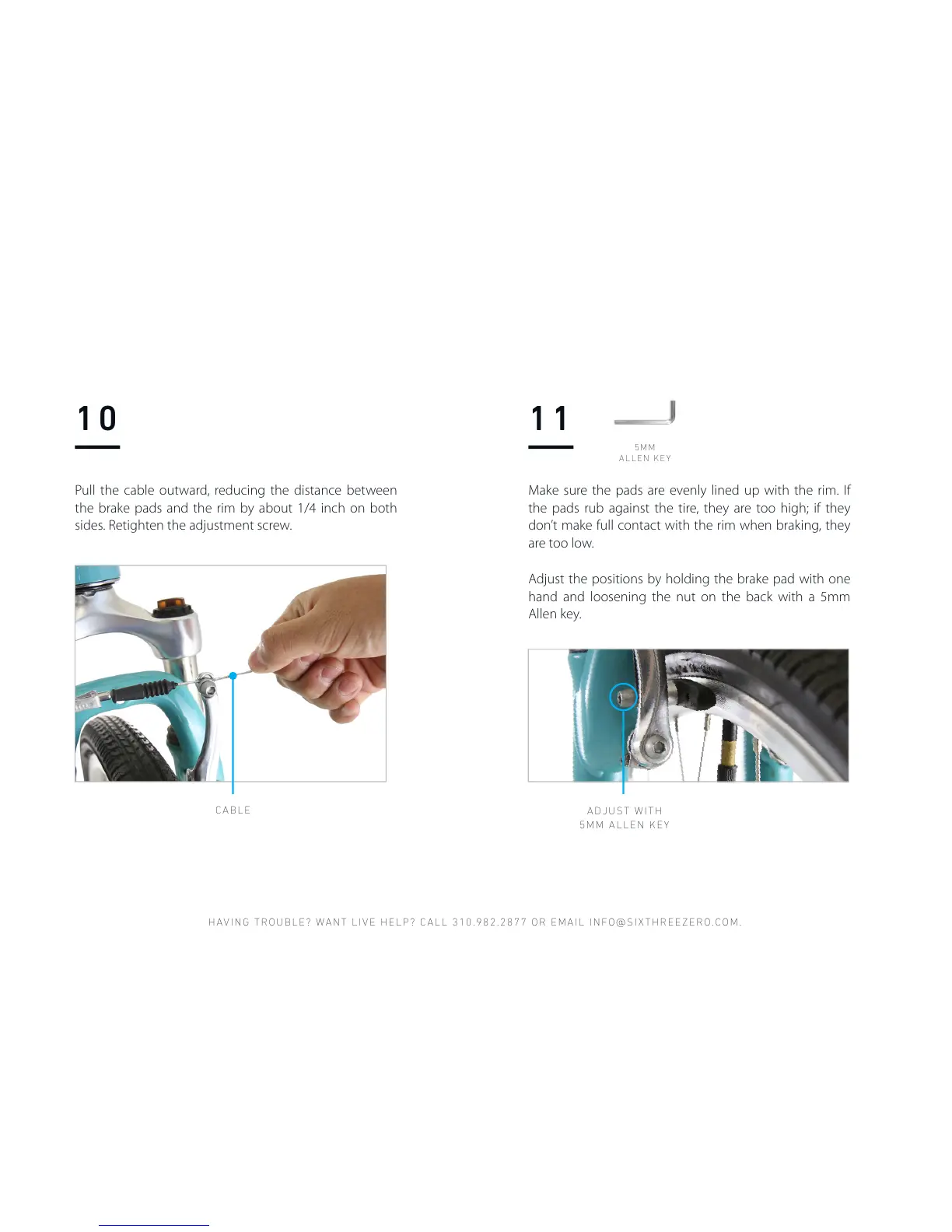 10

Pull the cable outward, reducing the distance between the brake pads and the rim by about 1/4 inch on both sides. Retighten the adjustment screw.

CABLE

11

5MM
ALLEN KEY

Make sure the pads are evenly lined up with the rim. If the pads rub against the tire, they are too high; if they don't make full contact with the rim when braking, they are too low.

Adjust the positions by holding the brake pad with one hand and loosening the nut on the back with a 5mm Allen key.

ADJUST WITH
5MM ALLEN KEY

HAVING TROUBLE? WANT LIVE HELP? CALL 310.982.2877 OR EMAIL INFO@SIXTHREEZERO.COM.