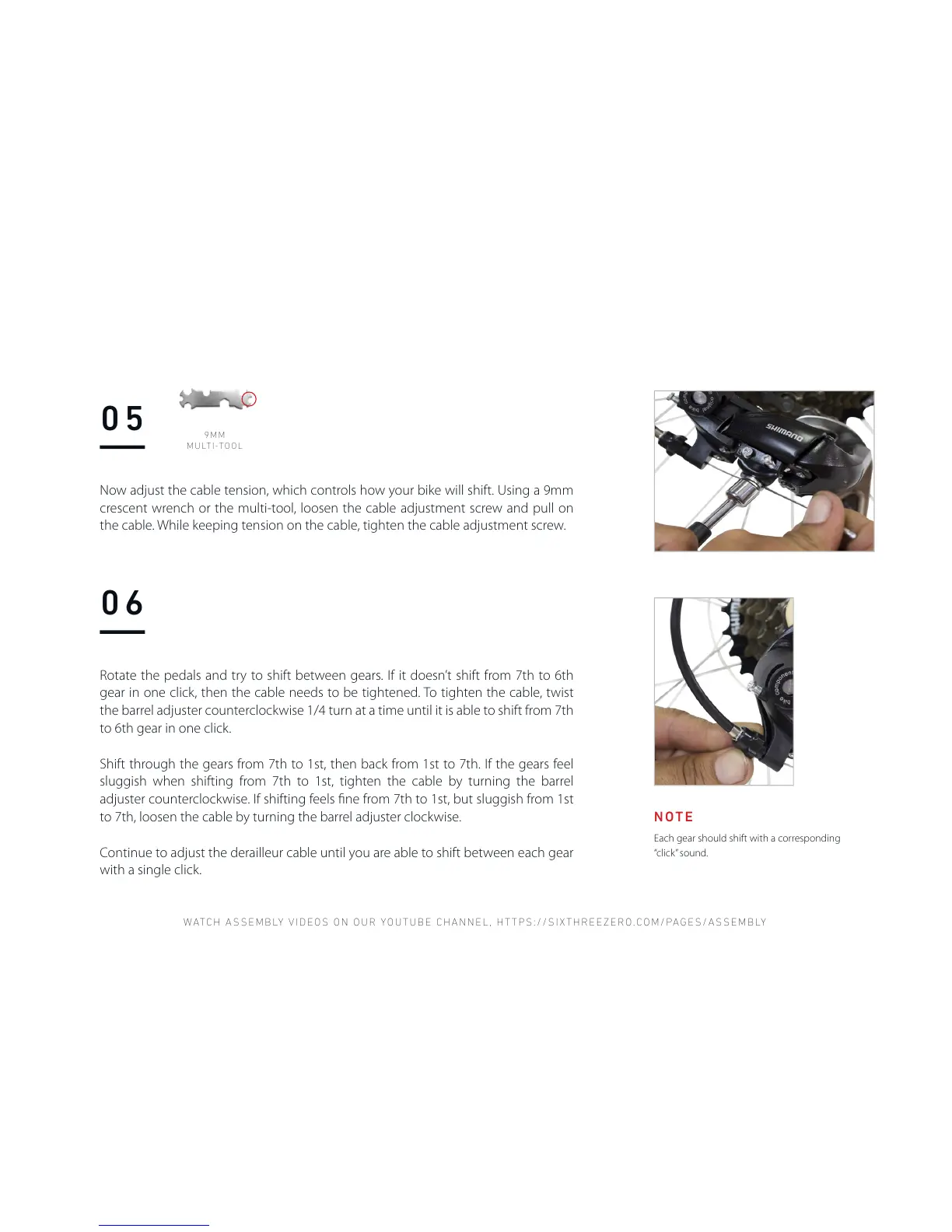 05

9MM
MULTI-TOOL

Now adjust the cable tension, which controls how your bike will shift. Using a 9mm crescent wrench or the multi-tool, loosen the cable adjustment screw and pull on the cable. While keeping tension on the cable, tighten the cable adjustment screw.

SHIMANO

06

Rotate the pedals and try to shift between gears. If it doesn't shift from 7th to 6th gear in one click, then the cable needs to be tightened. To tighten the cable, twist the barrel adjuster counterclockwise 1/4 turn at a time until it is able to shift from 7th to 6th gear in one click.

Shift through the gears from 7th to 1st, then back from 1st to 7th. If the gears feel sluggish when shifting from 7th to 1st, tighten the cable by turning the barrel adjuster counterclockwise. If shifting feels fine from 7th to 1st, but sluggish from 1st to 7th, loosen the cable by turning the barrel adjuster clockwise.

Continue to adjust the derailleur cable until you are able to shift between each gear with a single click.

NOTE

Each gear should shift with a corresponding "click" sound.

WATCH ASSEMBLY VIDEOS ON OUR YOUTUBE CHANNEL, HTTPS://SIXTHREEZERO.COM/PAGES/ASSEMBLY