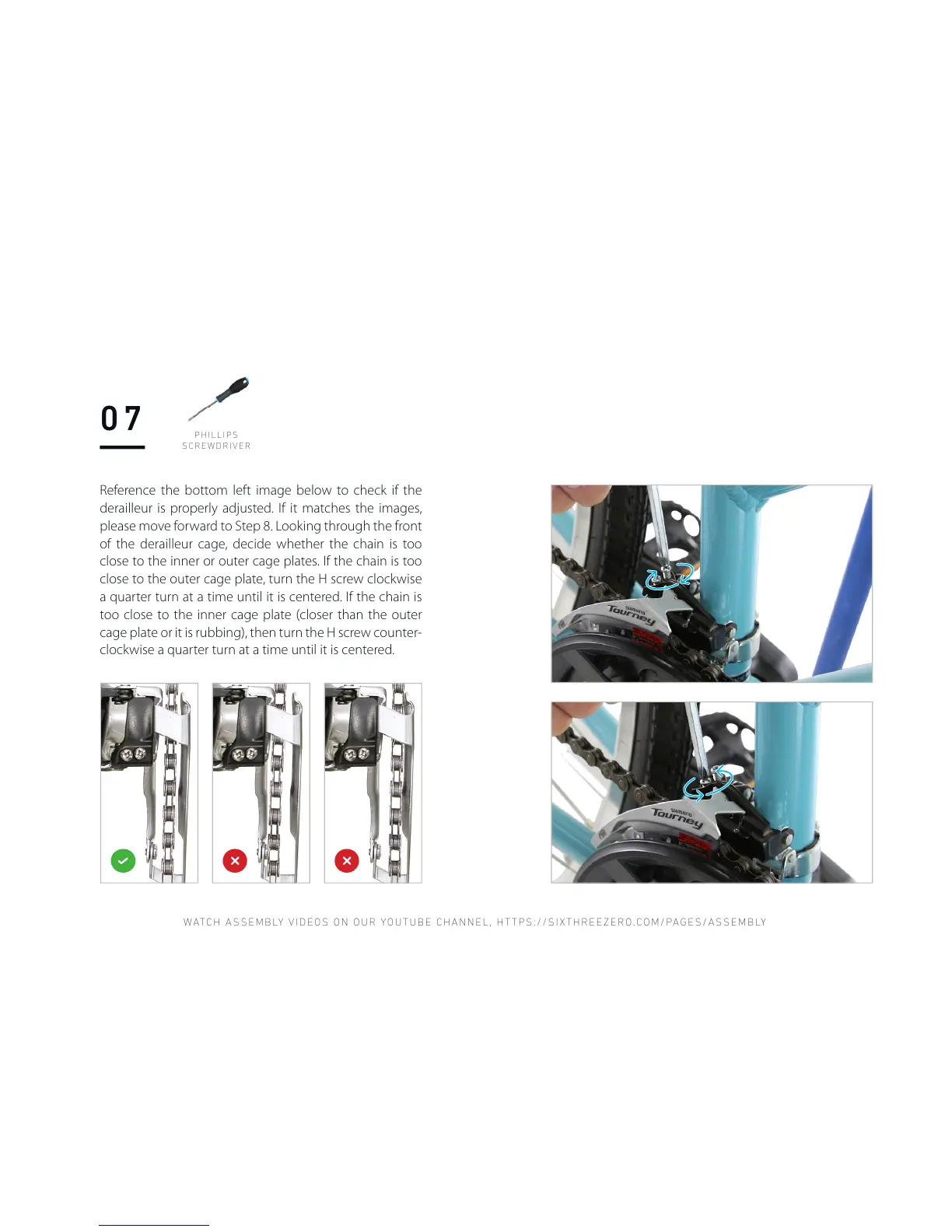 07

PHILLIPS SCREWDRIVER

Reference the bottom left image below to check if the derailleur is properly adjusted. If it matches the images, please move forward to Step 8. Looking through the front of the derailleur cage, decide whether the chain is too close to the inner or outer cage plates. If the chain is too close to the outer cage plate, turn the H screw clockwise a quarter turn at a time until it is centered. If the chain is too close to the inner cage plate (closer than the outer cage plate or it is rubbing), then turn the H screw counterclockwise a quarter turn at a time until it is centered.

SHIMANO Tourney

SHIMANO Tourney

WATCH ASSEMBLY VIDEOS ON OUR YOUTUBE CHANNEL, HTTPS://SIXTHREEZERO.COM/PAGES/ASSEMBLY