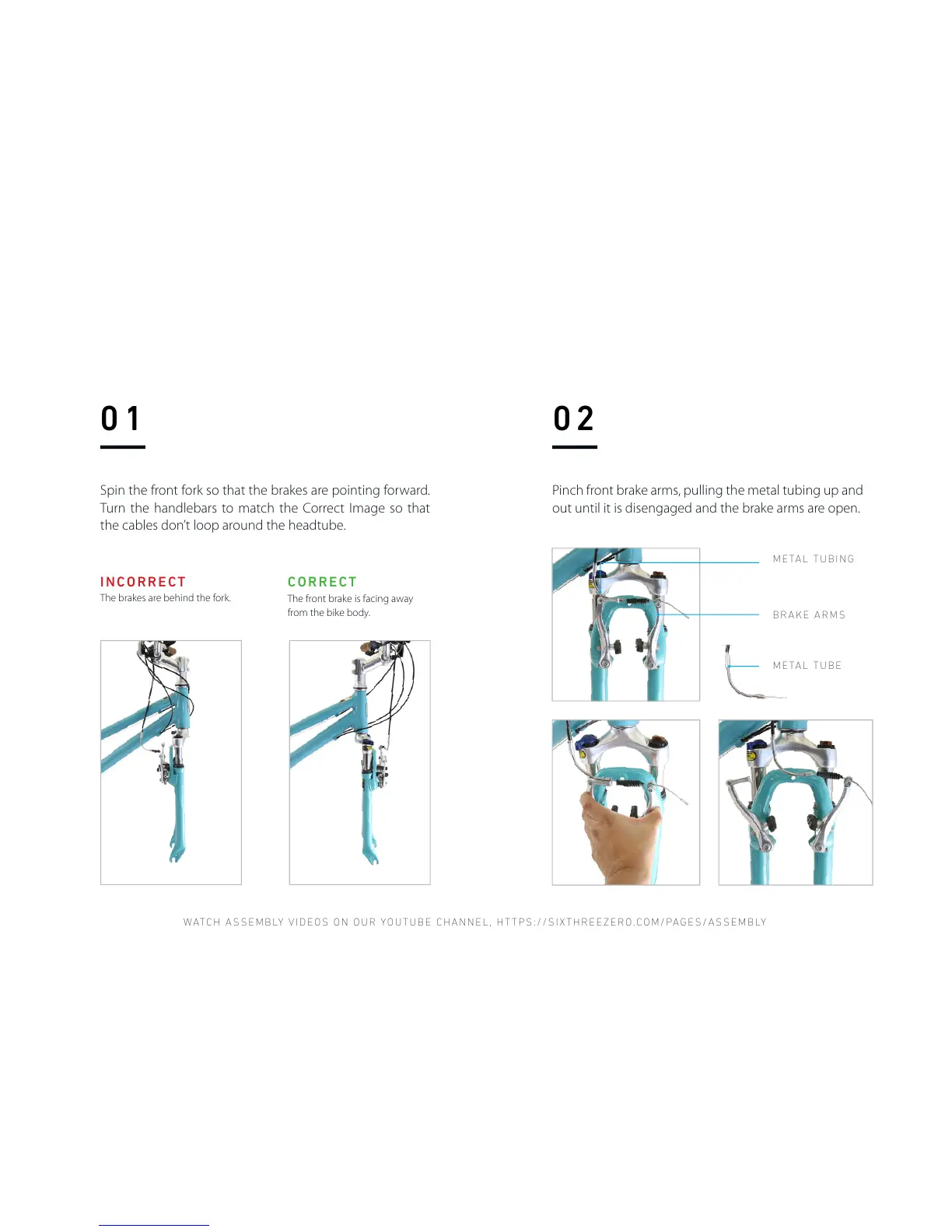 01

Spin the front fork so that the brakes are pointing forward. Turn the handlebars to match the Correct Image so that the cables don't loop around the headtube.

INCORRECT
The brakes are behind the fork.

CORRECT
The front brake is facing away from the bike body.

02

Pinch front brake arms, pulling the metal tubing up and out until it is disengaged and the brake arms are open.

METAL TUBING

BRAKE ARMS

METAL TUBE

WATCH ASSEMBLY VIDEOS ON OUR YOUTUBE CHANNEL, HTTPS://SIXTHREEZERO.COM/PAGES/ASSEMBLY