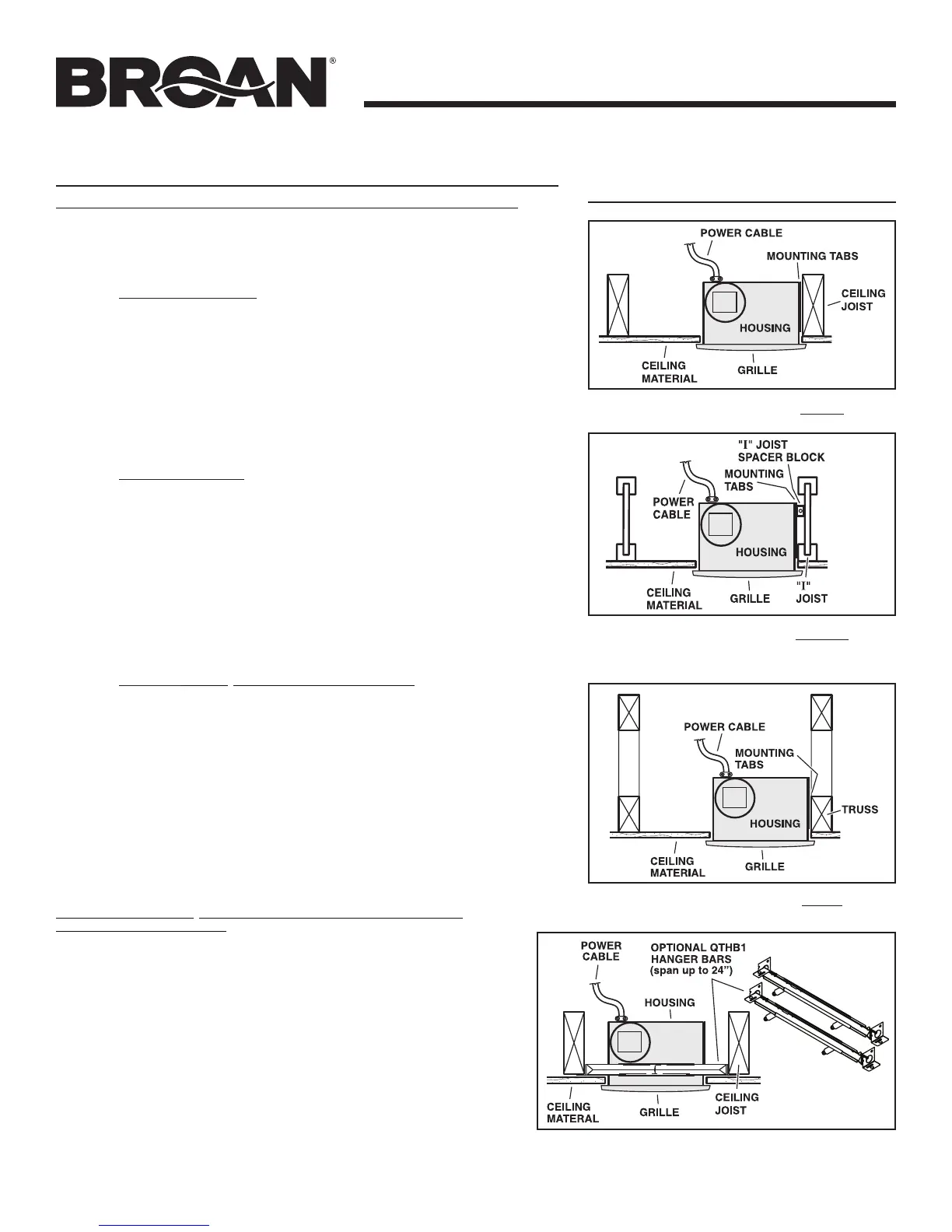 BROAN®

POWER CABLE
MOUNTING TABS
CEILING JOIST
HOUSING
CEILING MATERIAL
GRILLE

"I" JOIST SPACER BLOCK
MOUNTING TABS
POWER CABLE
HOUSING
CEILING MATERIAL
GRILLE
"I" JOIST

POWER CABLE
MOUNTING TABS
TRUSS
HOUSING
CEILING MATERIAL
GRILLE

POWER CABLE
OPTIONAL QTHB1 HANGER BARS (span up to 24")
HOUSING
CEILING MATERAL
GRILLE
CEILING JOIST