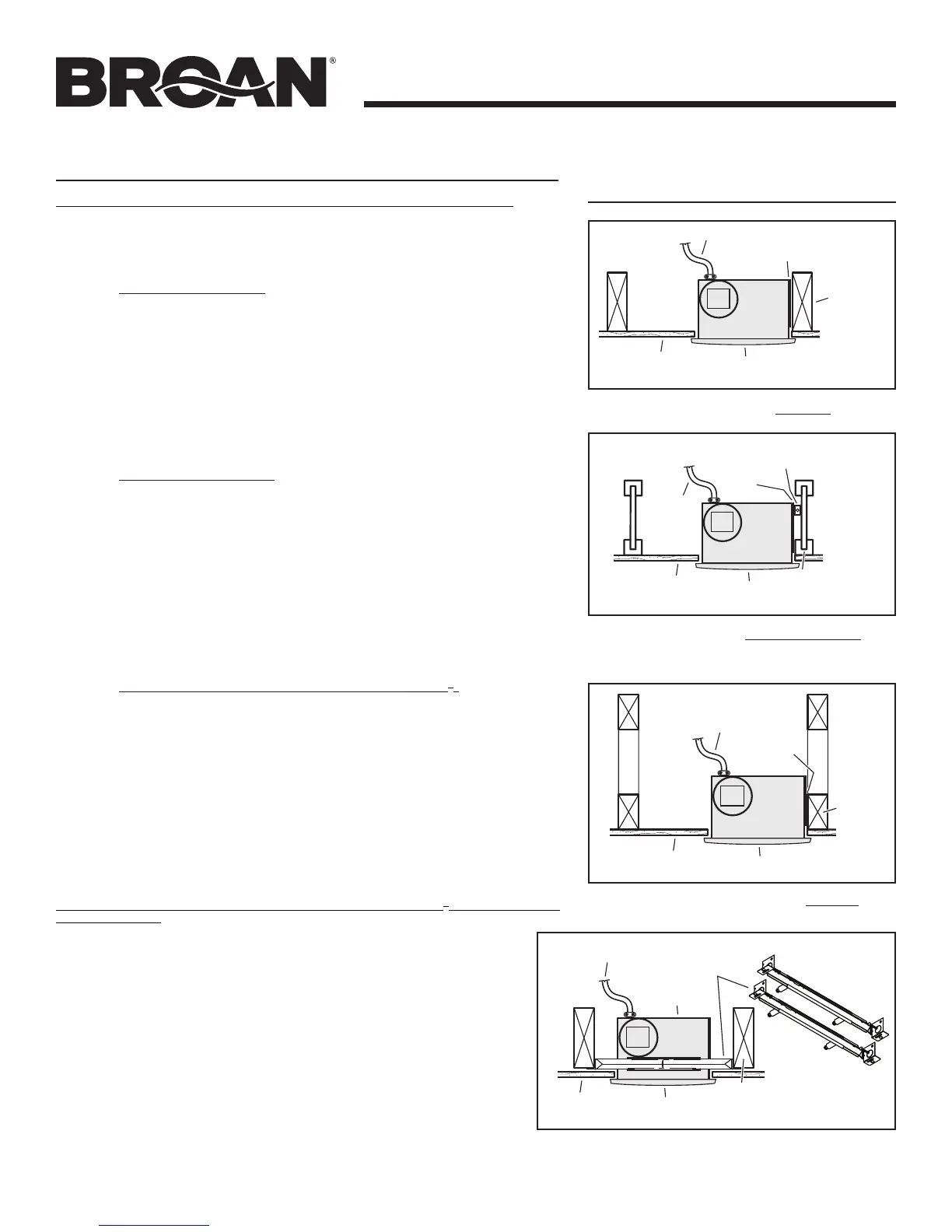 BROAN®