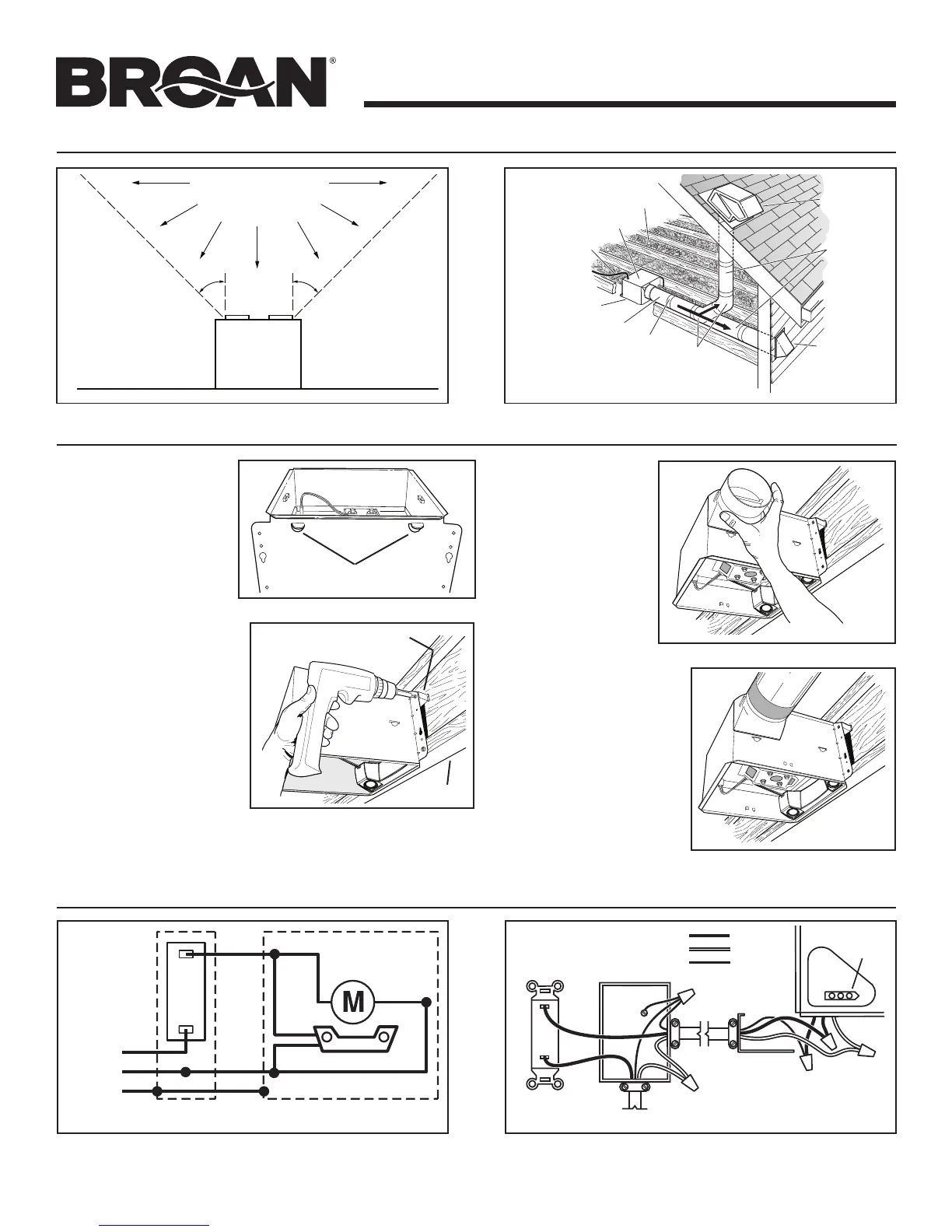 BROAN®

M