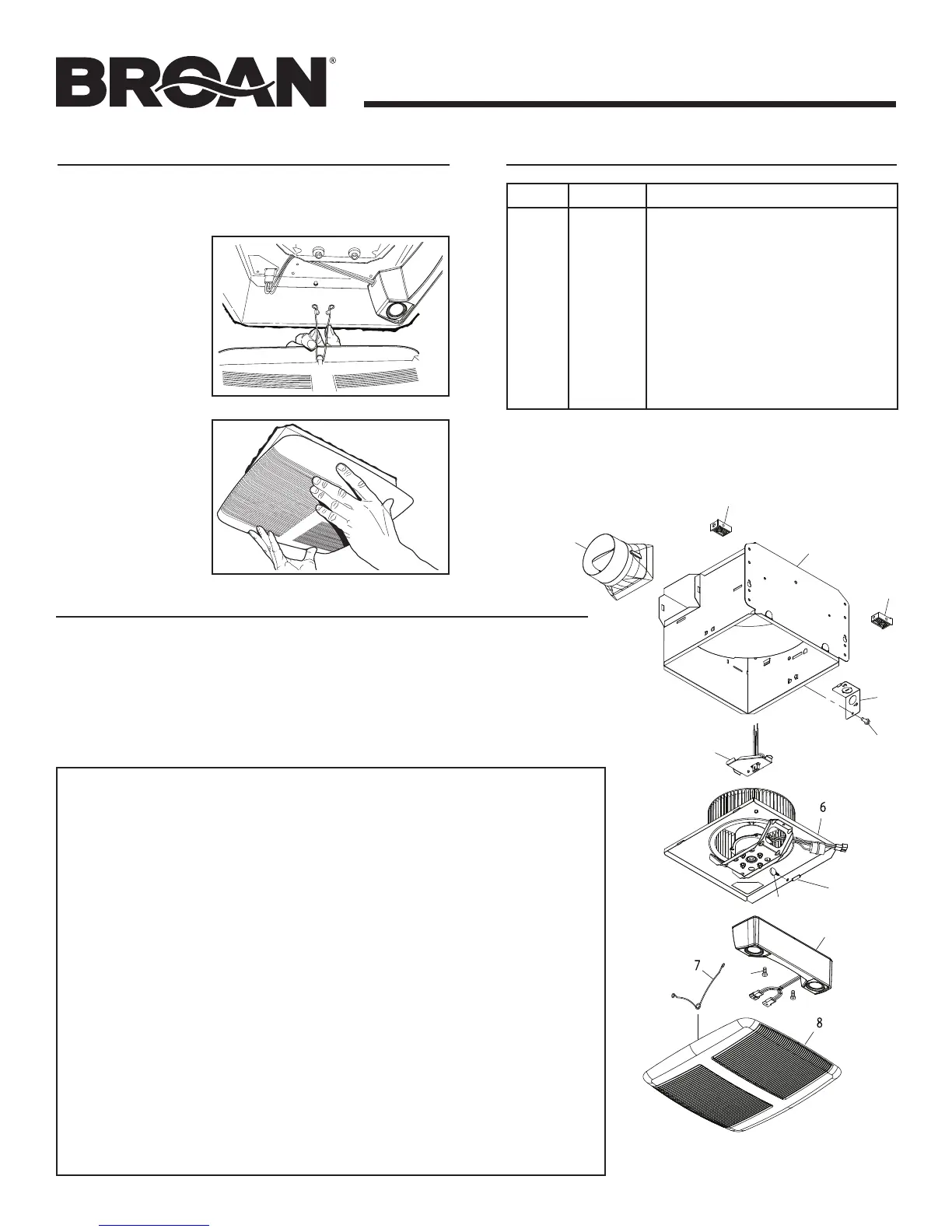 BROAN®

6

7

8