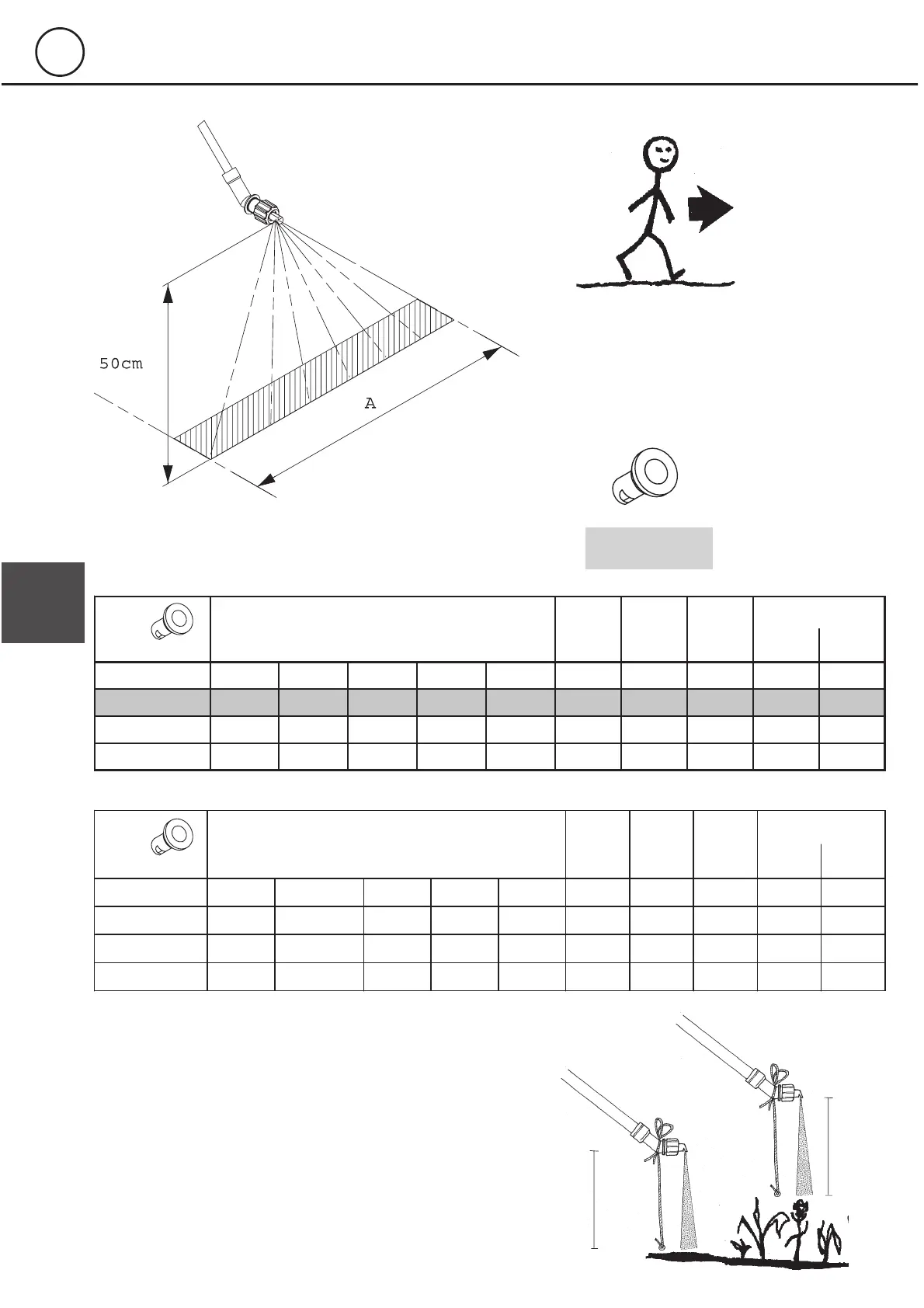 50cm

A