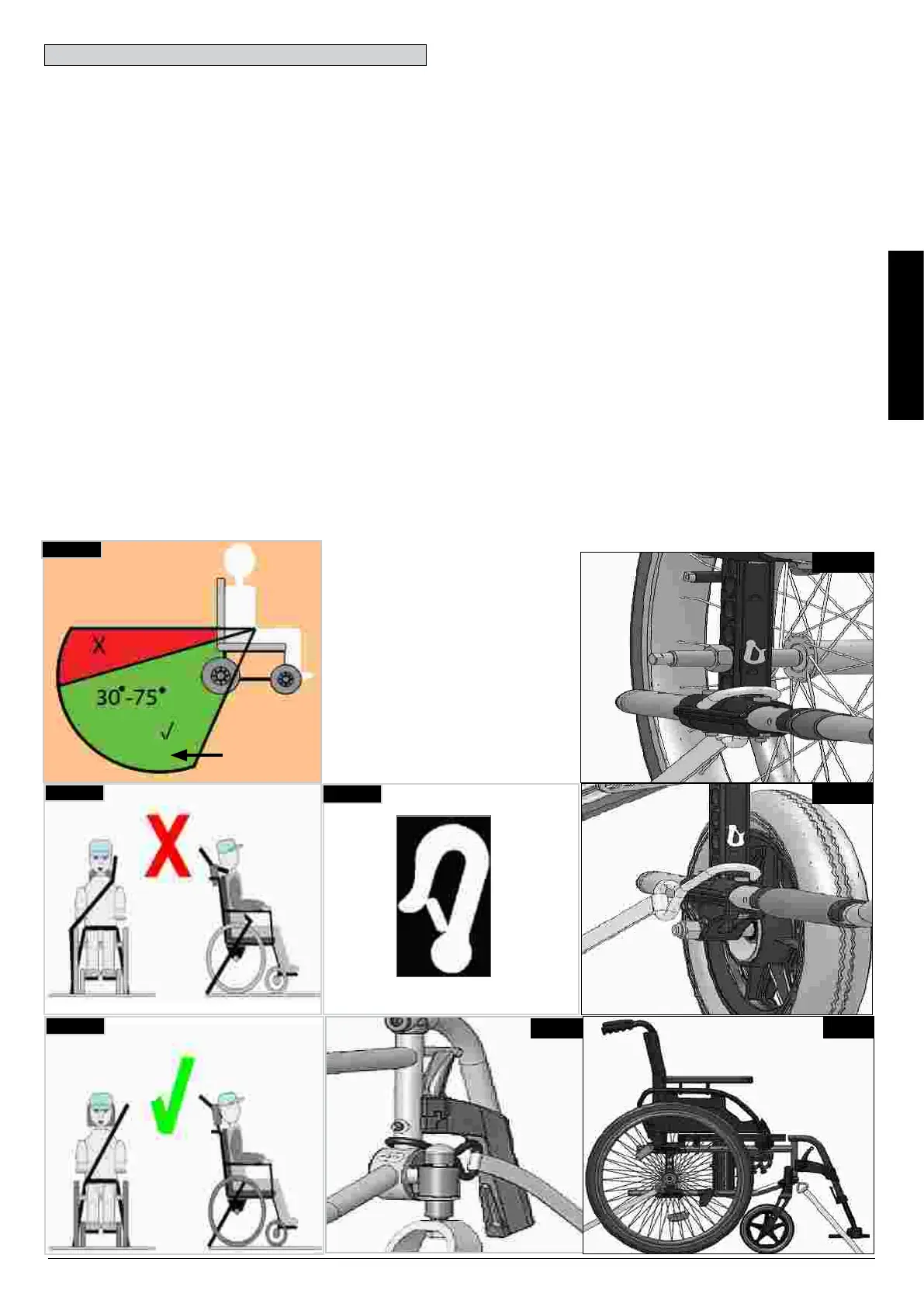 X

30°-75°

√