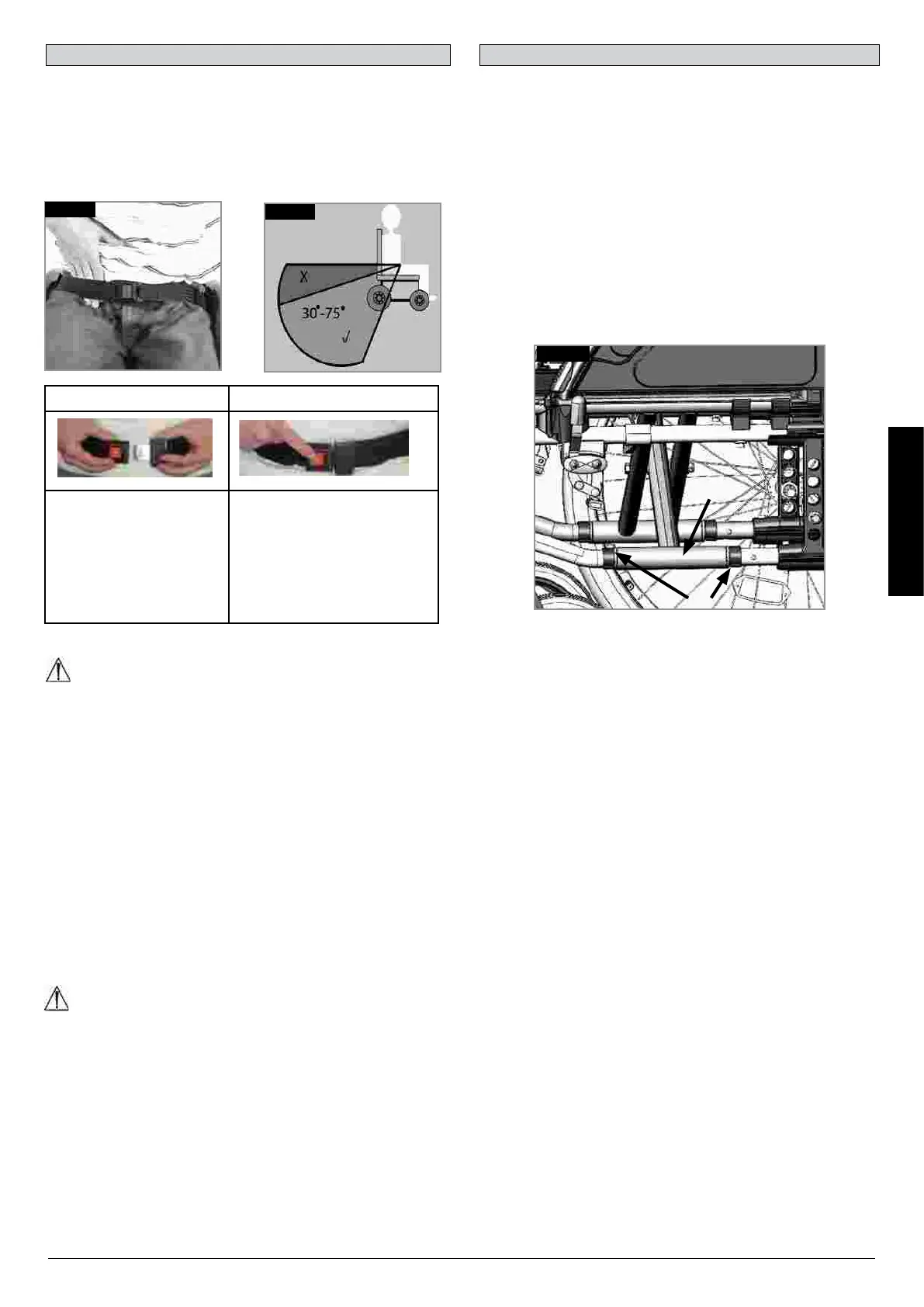 X

30°-75°

√