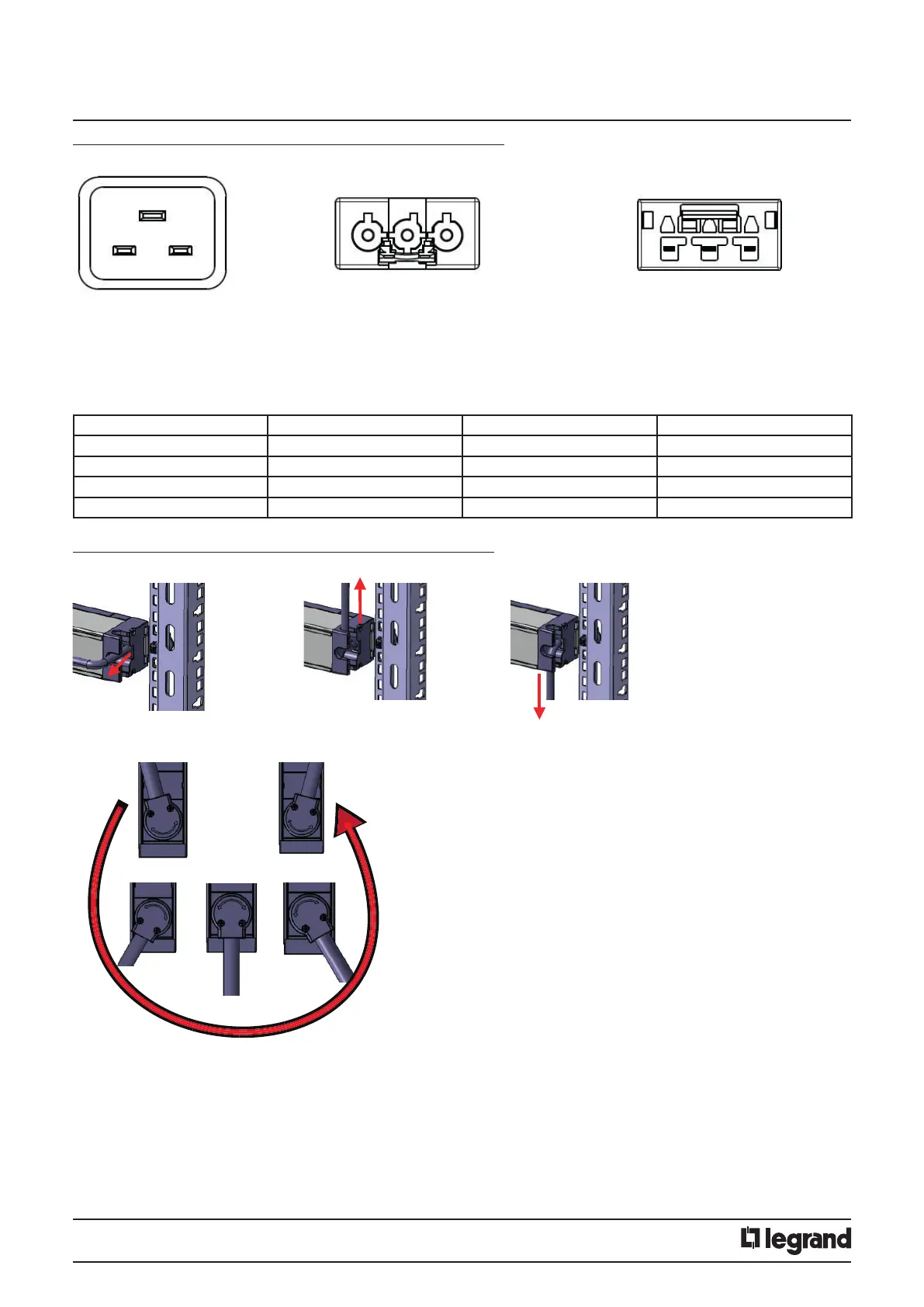 legrand