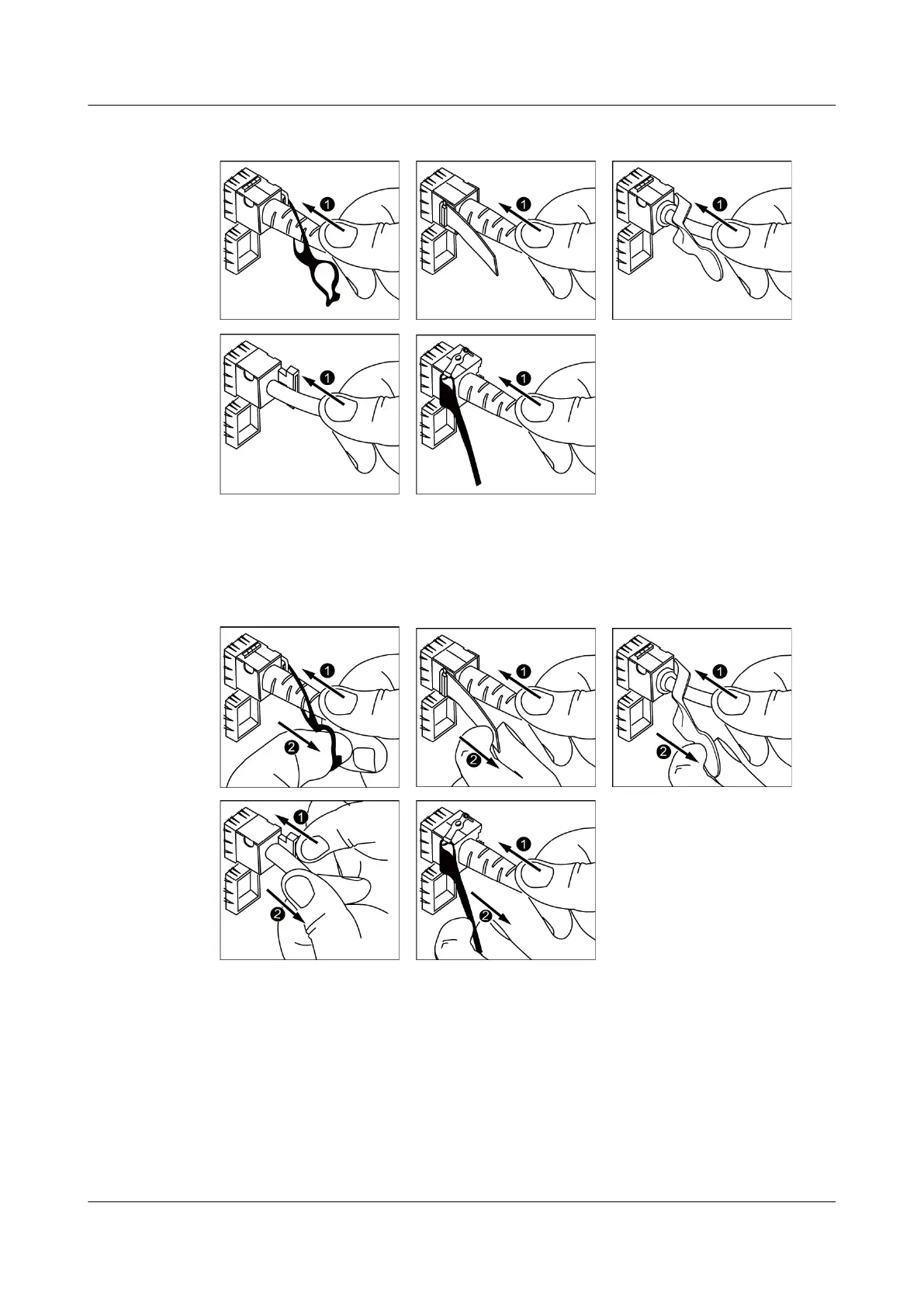 1 1 1
1 1

1 2 1 2 1 2
1 2 1 2