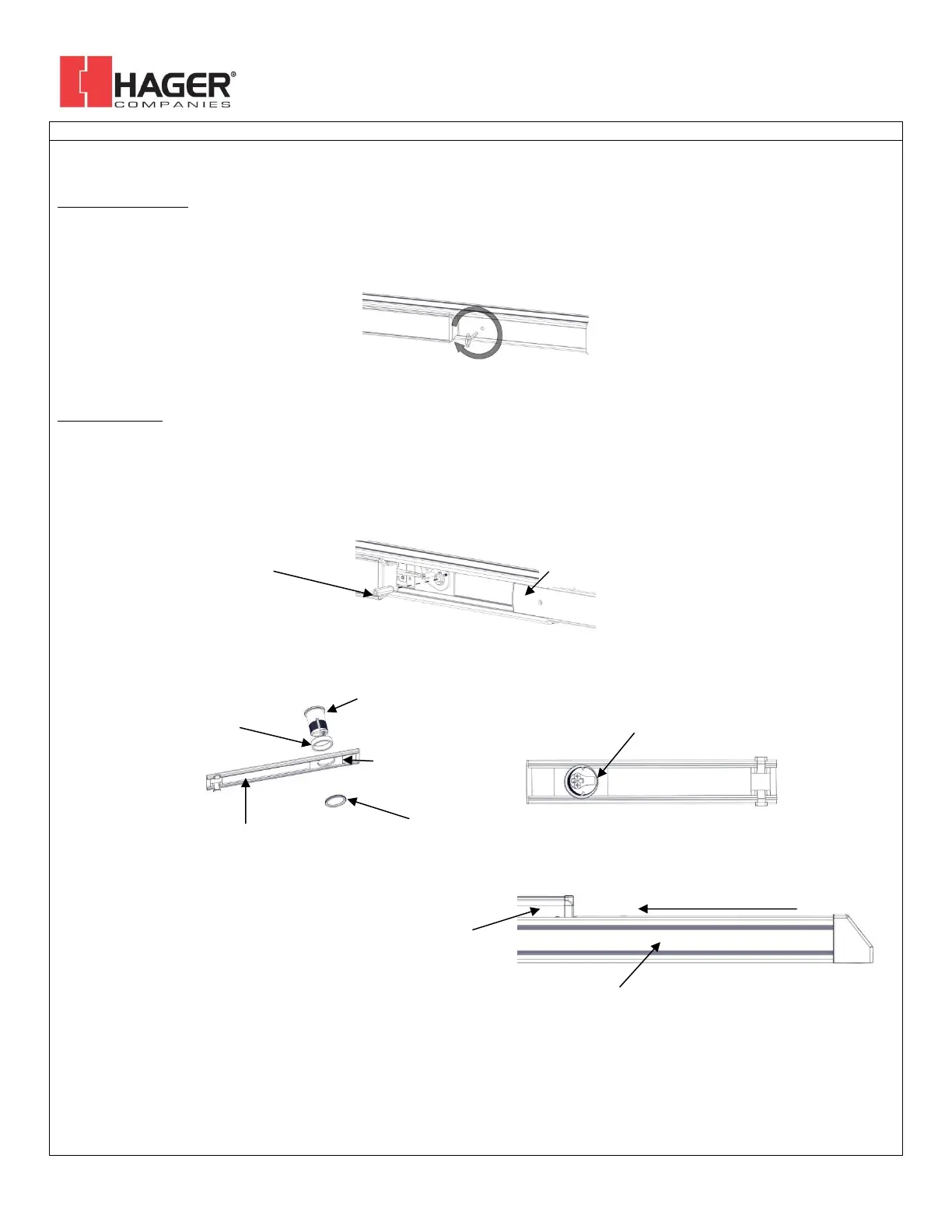 HAGER®
COMPANIES