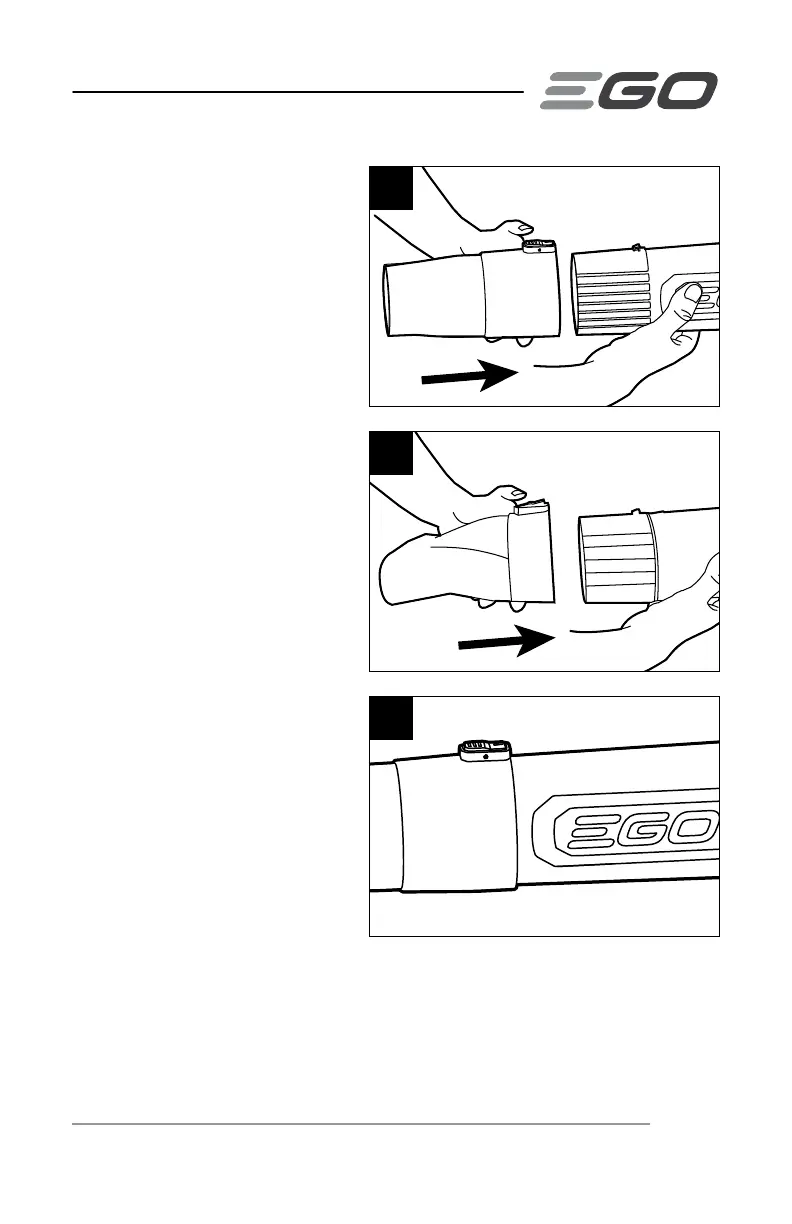 EGO

EGO