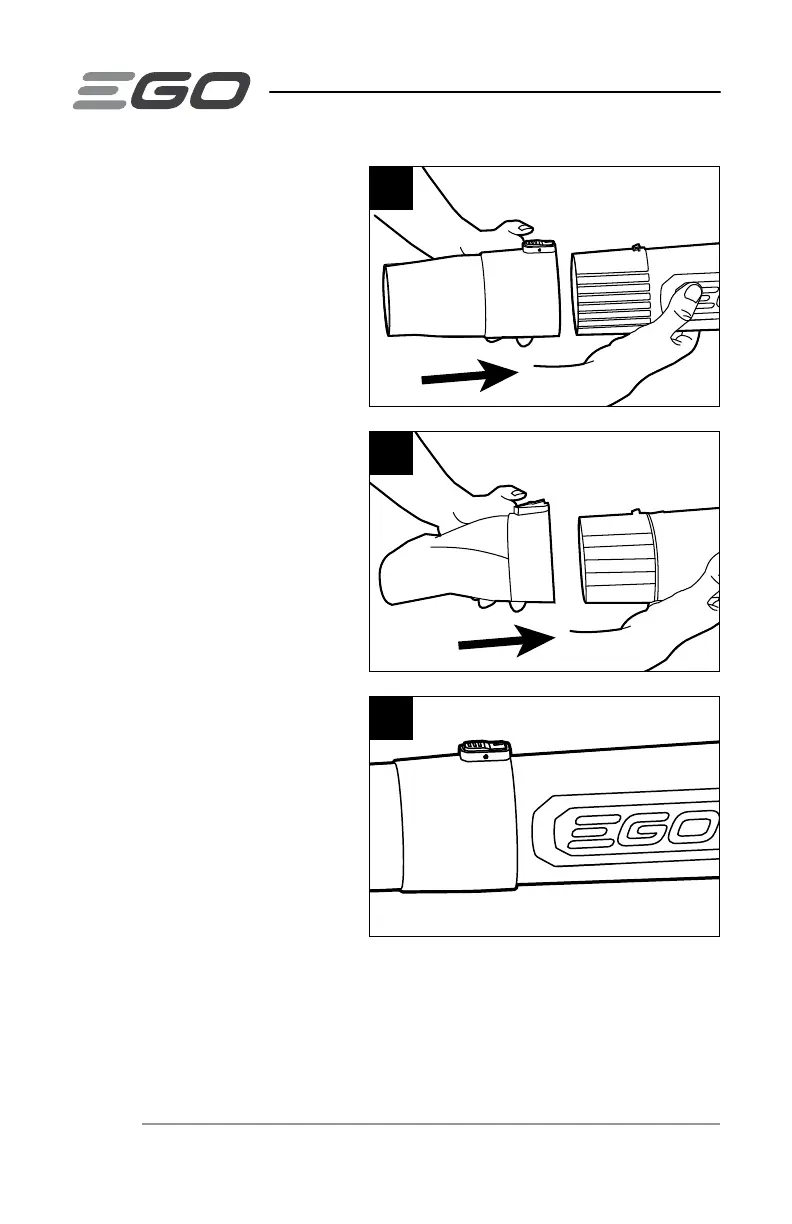 EGO

EGO