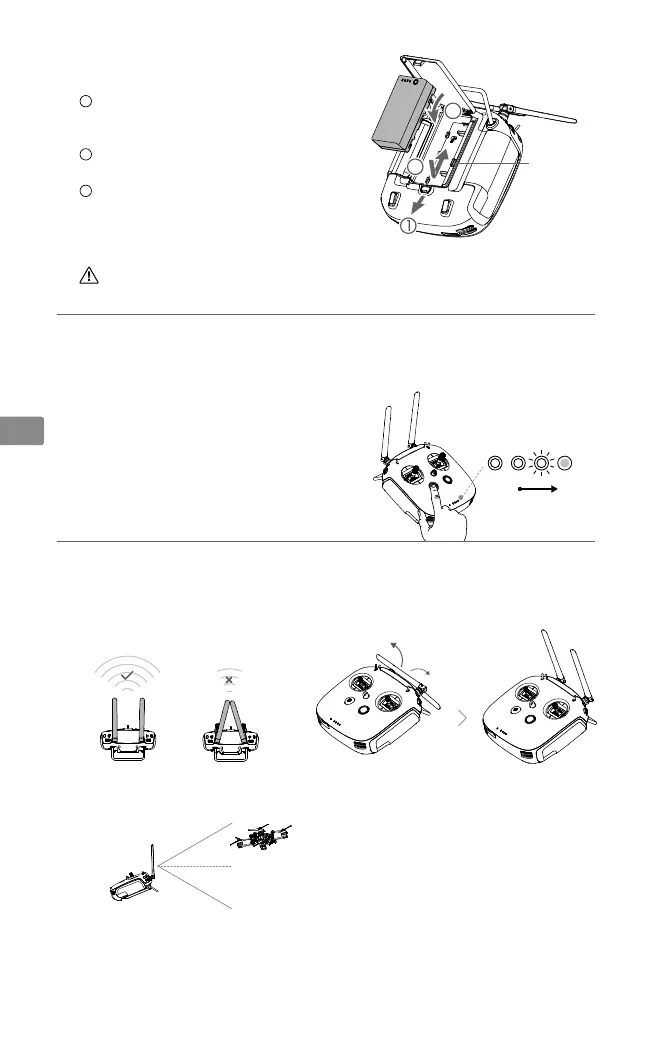 ①