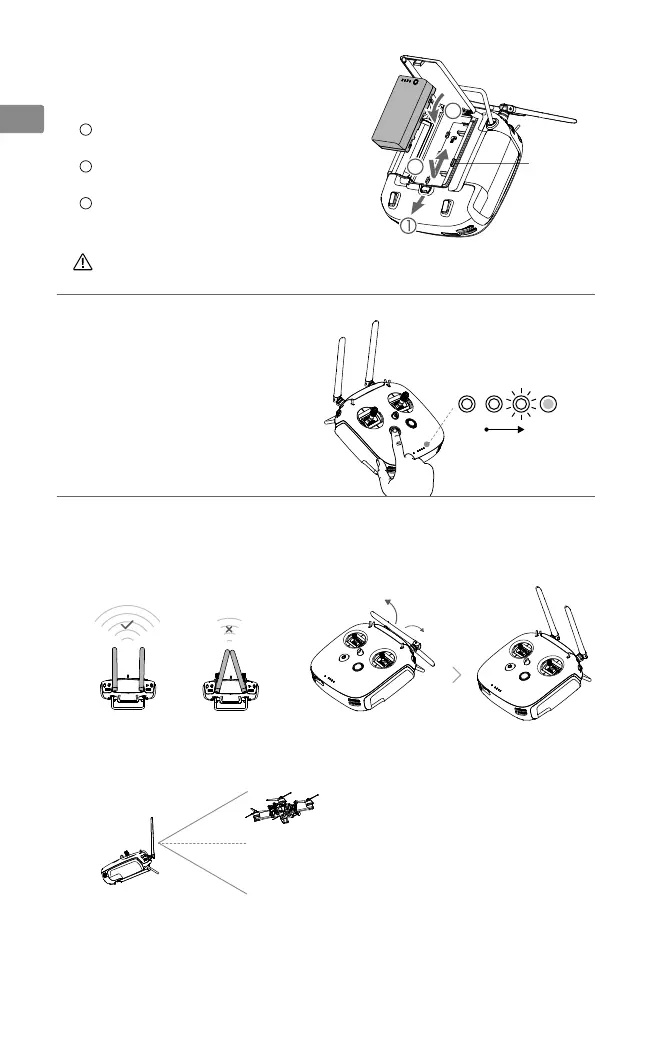 ①