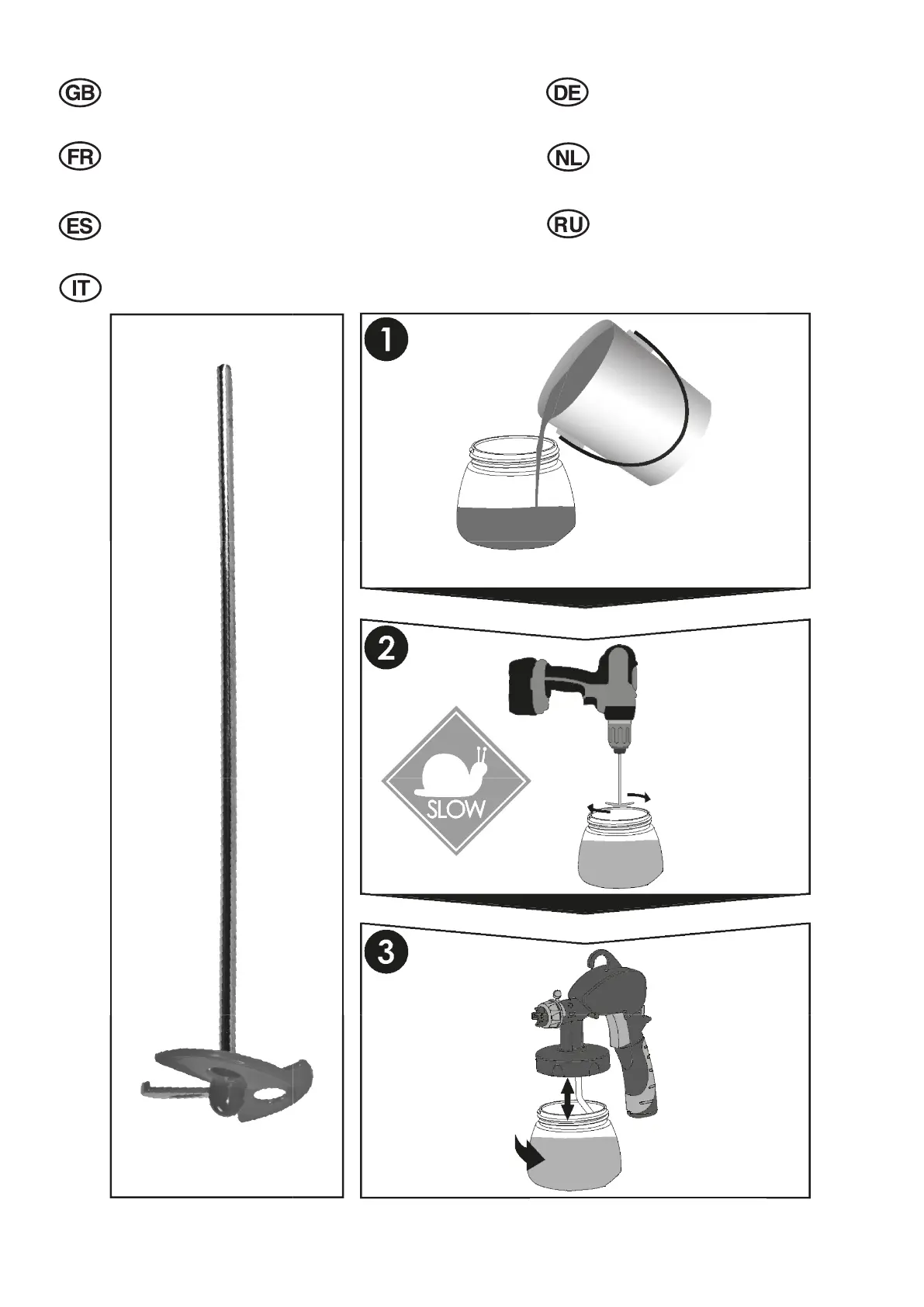 GB

FR

ES

IT

DE

NL

RU

1

2

SLOW

3