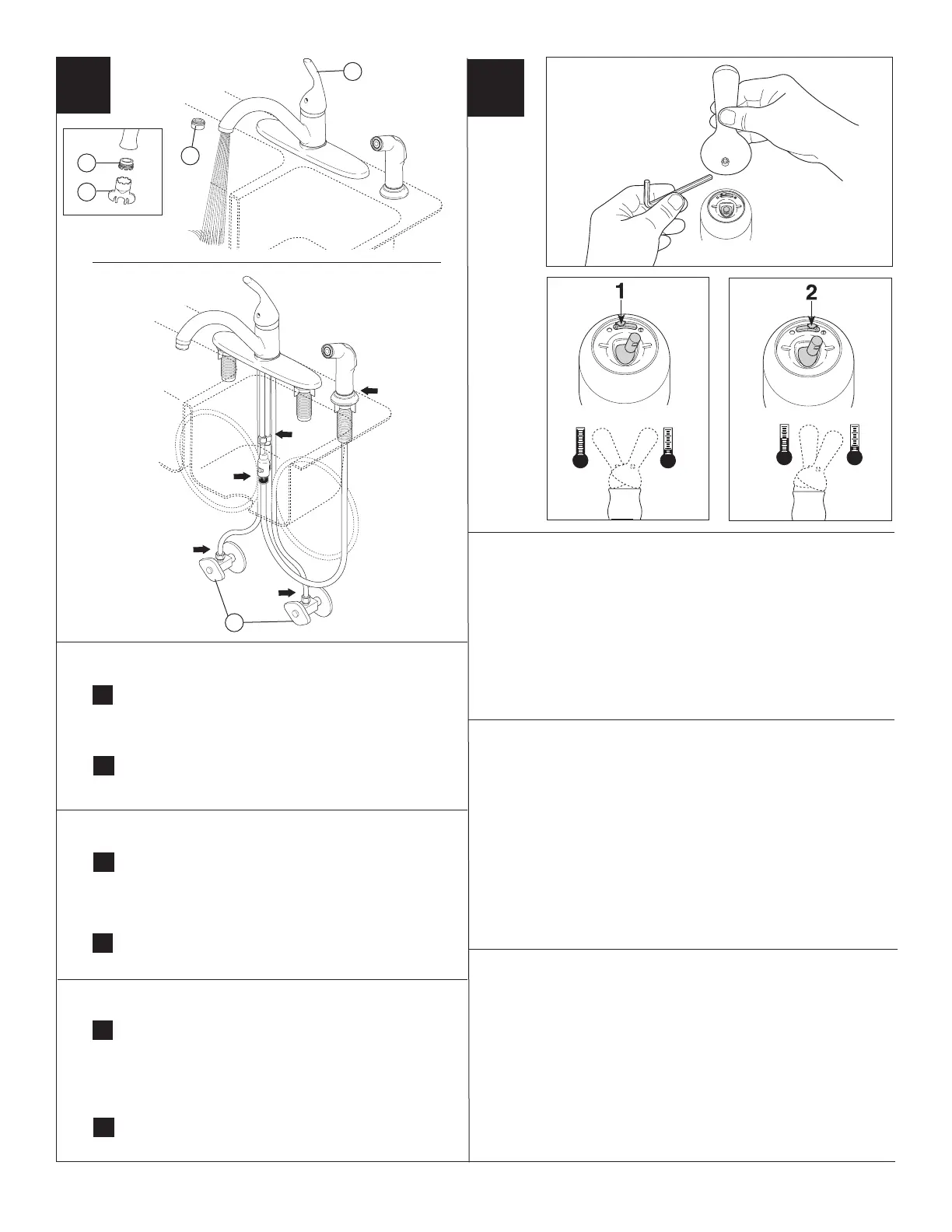 1

2