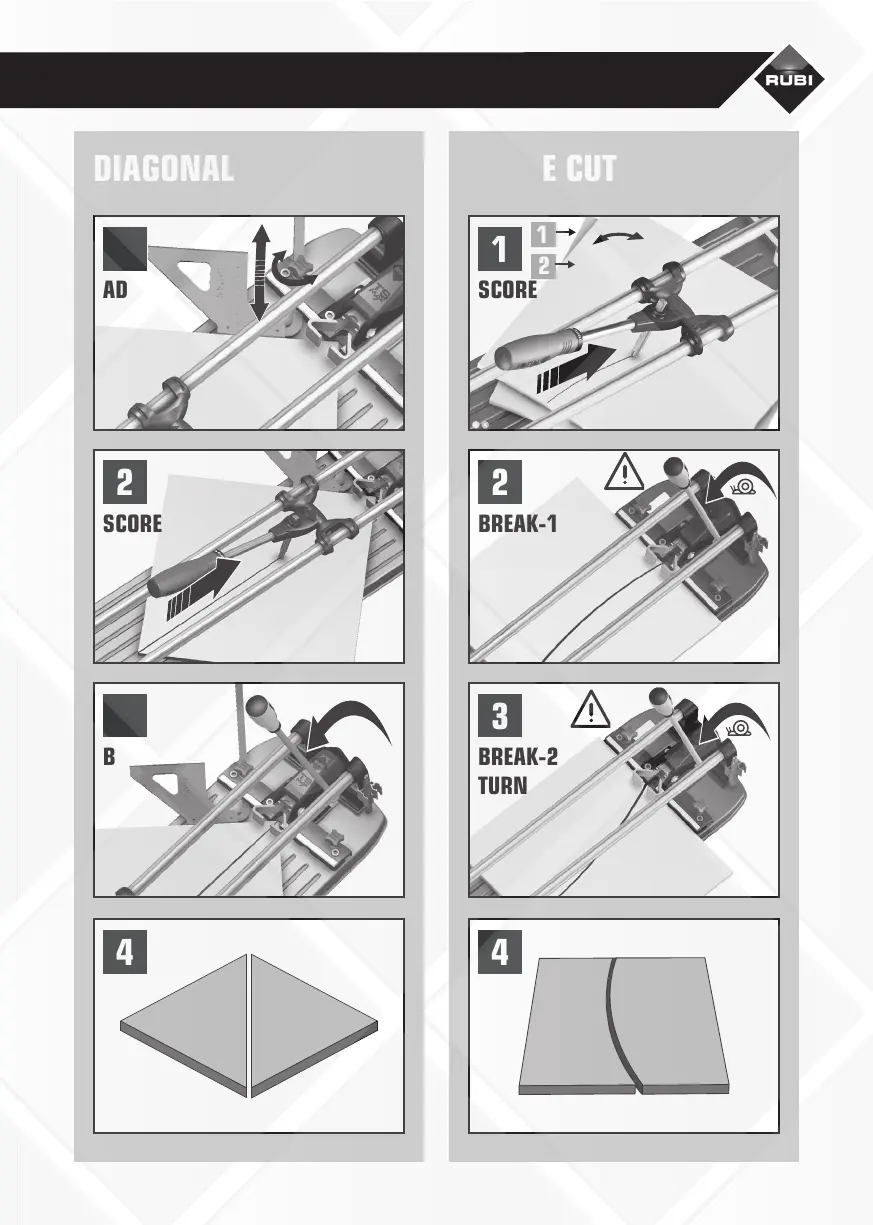 RUBI

DIAGONAL

AD

2

SCORE

B

4

E CUT

1

1

2

SCORE

2

BREAK-1

3

BREAK-2
TURN

4