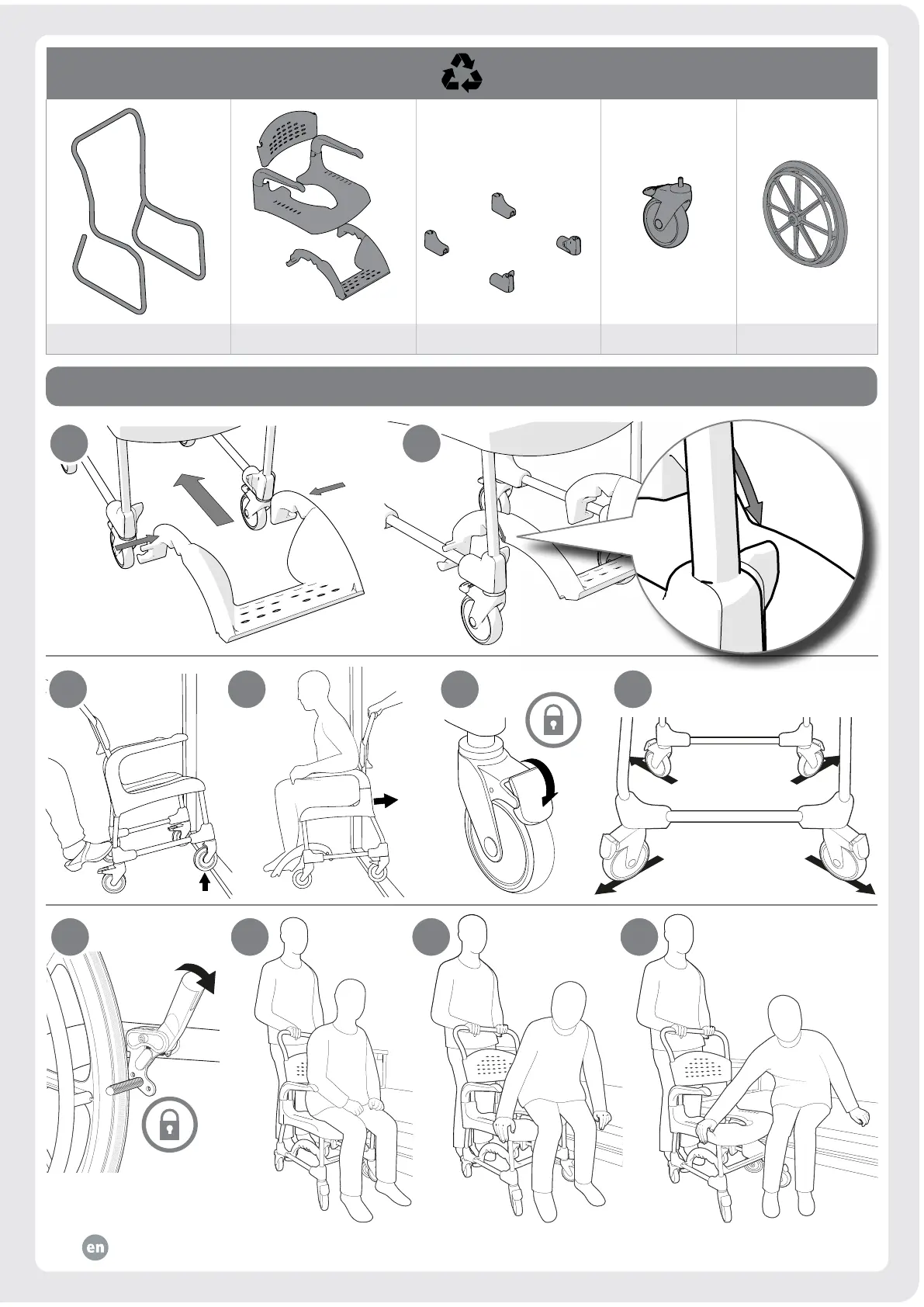 en