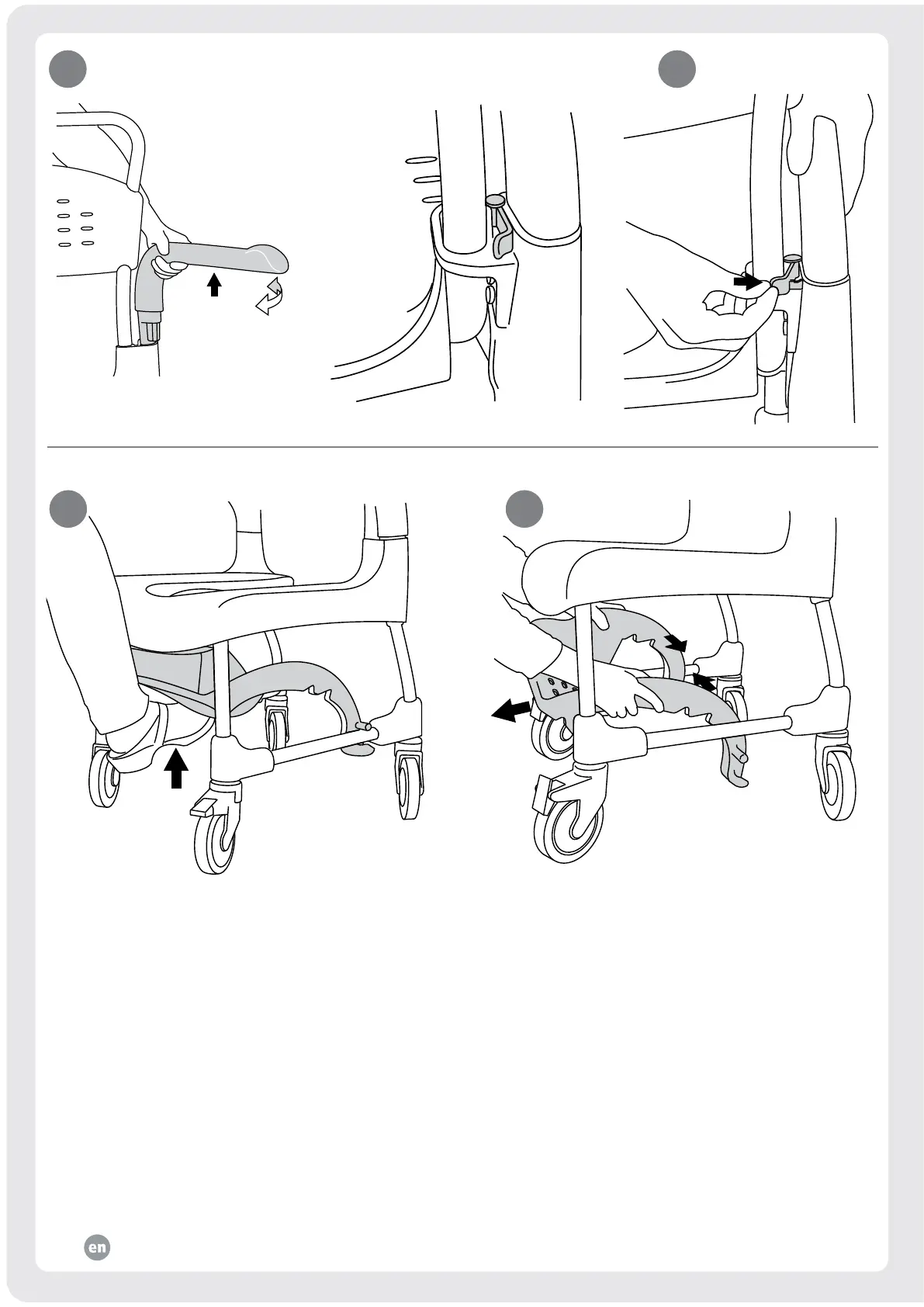 en