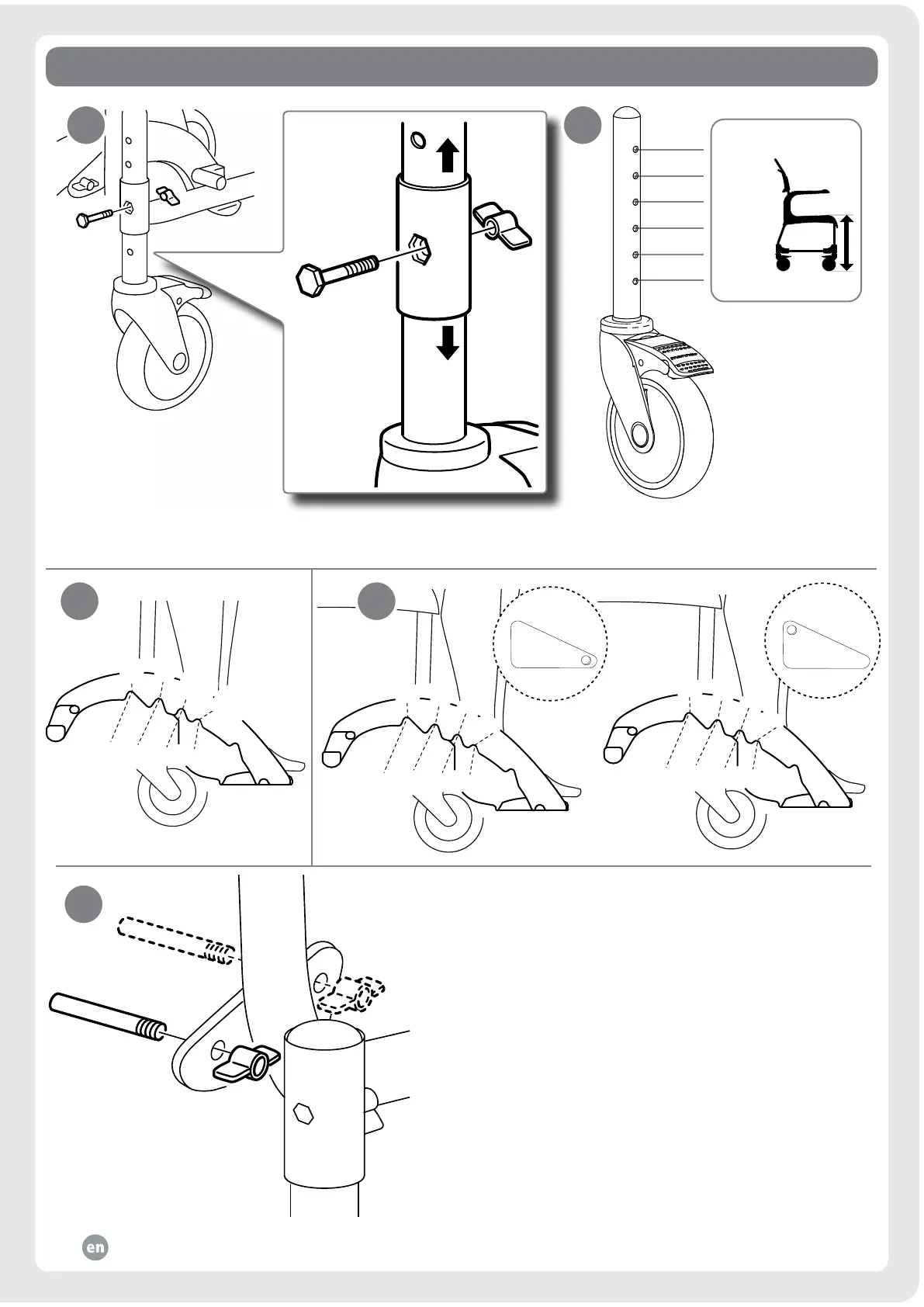 en