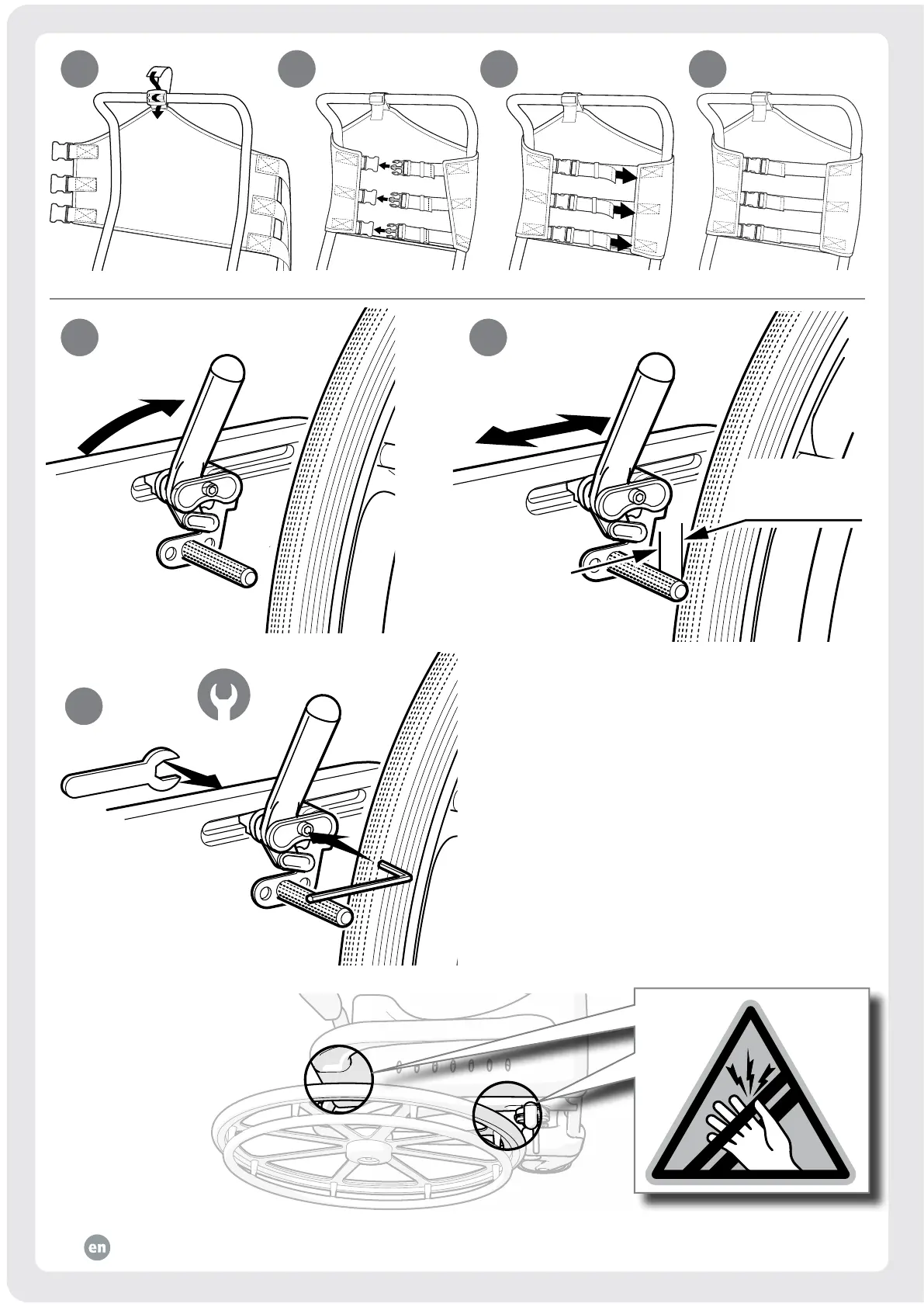 en