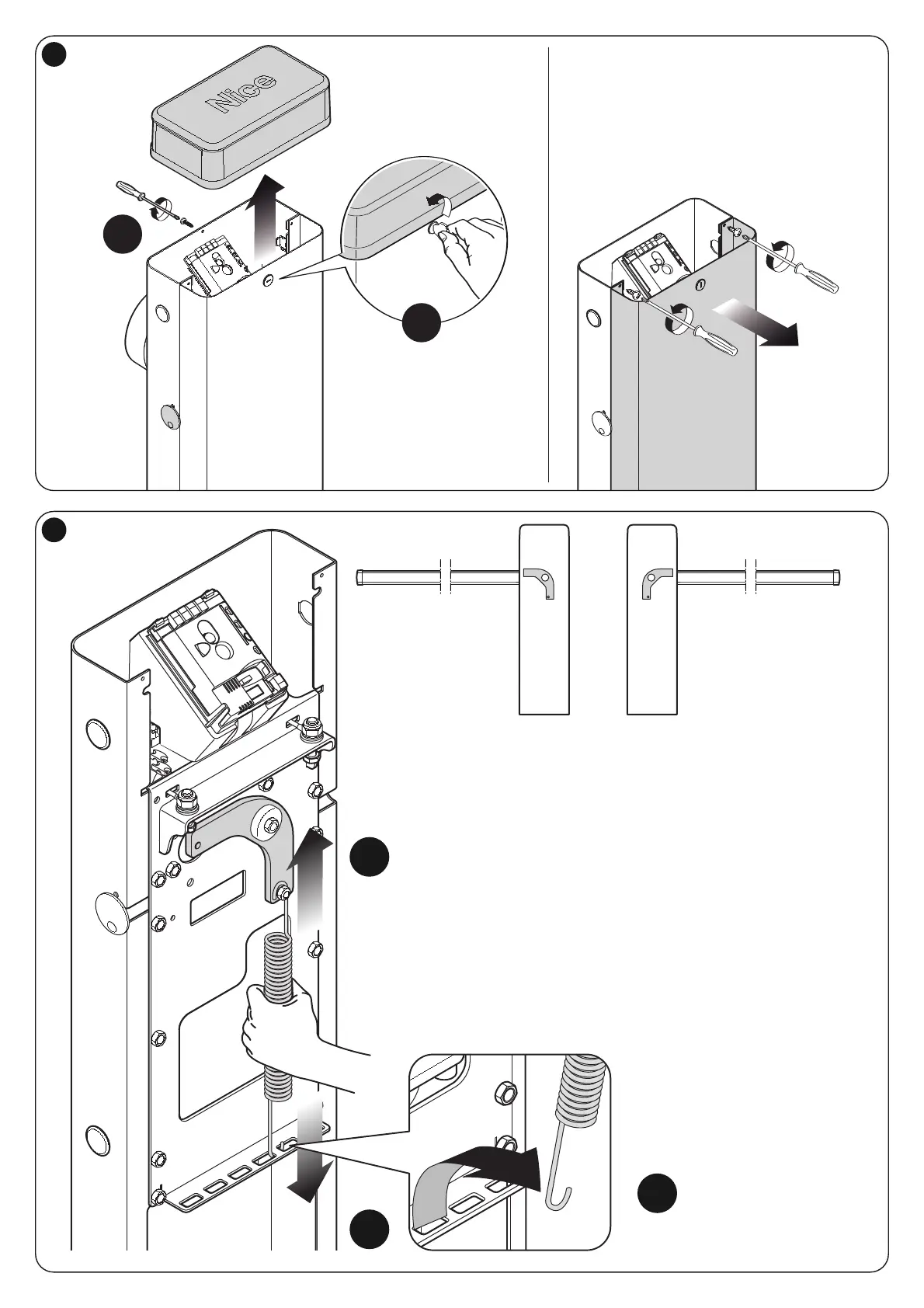 Nice