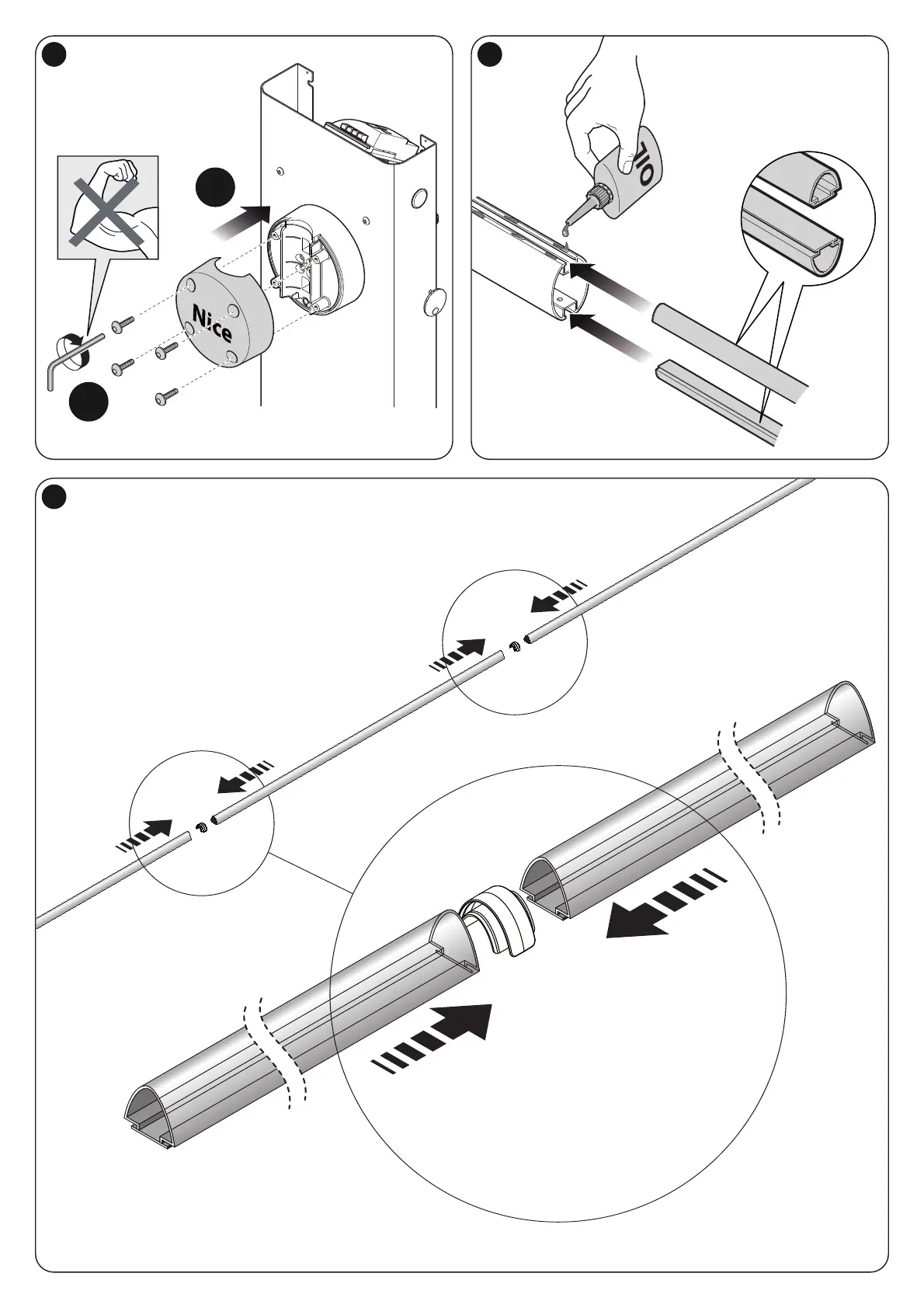 Nice

OIL