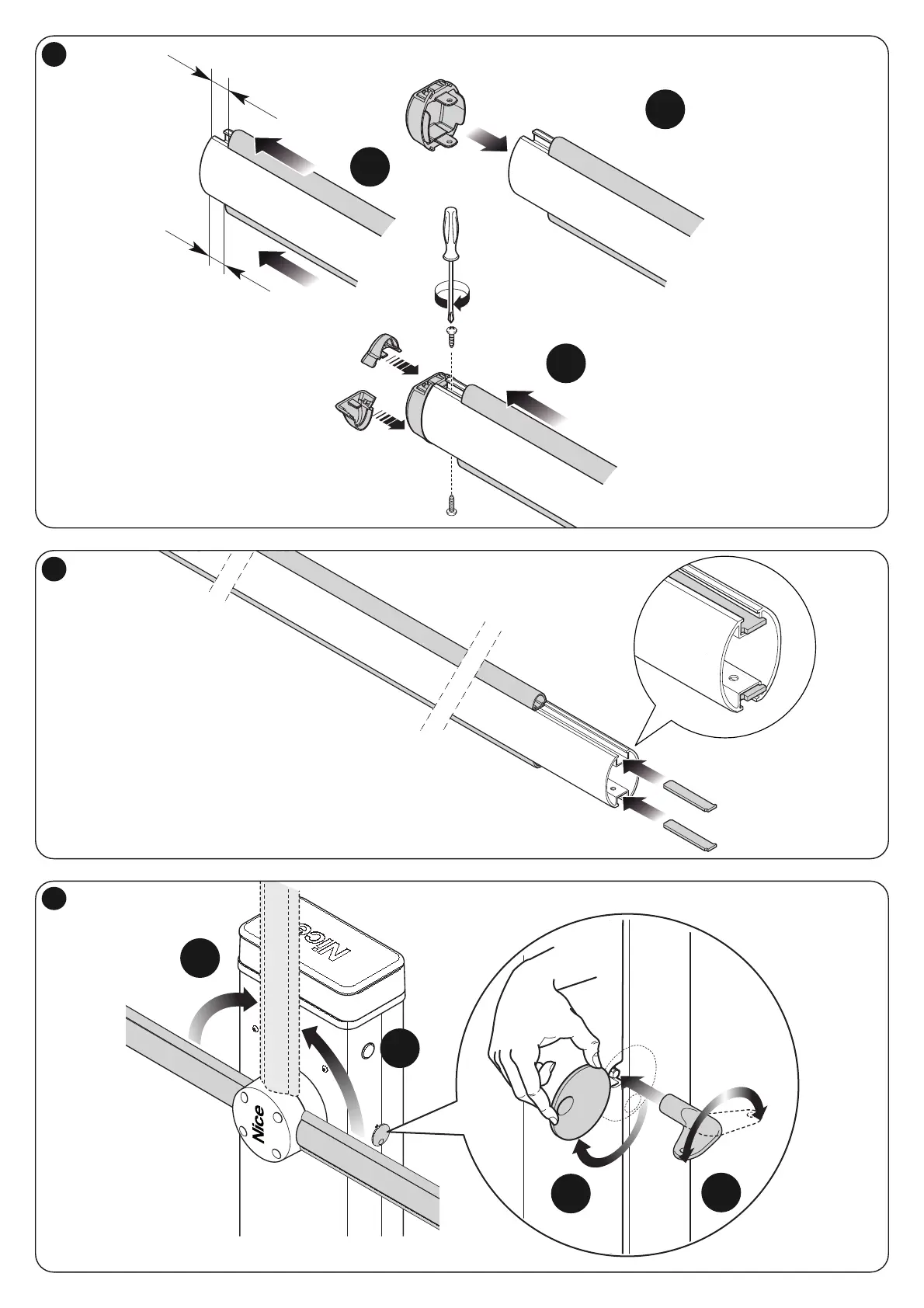 Nice

Nice