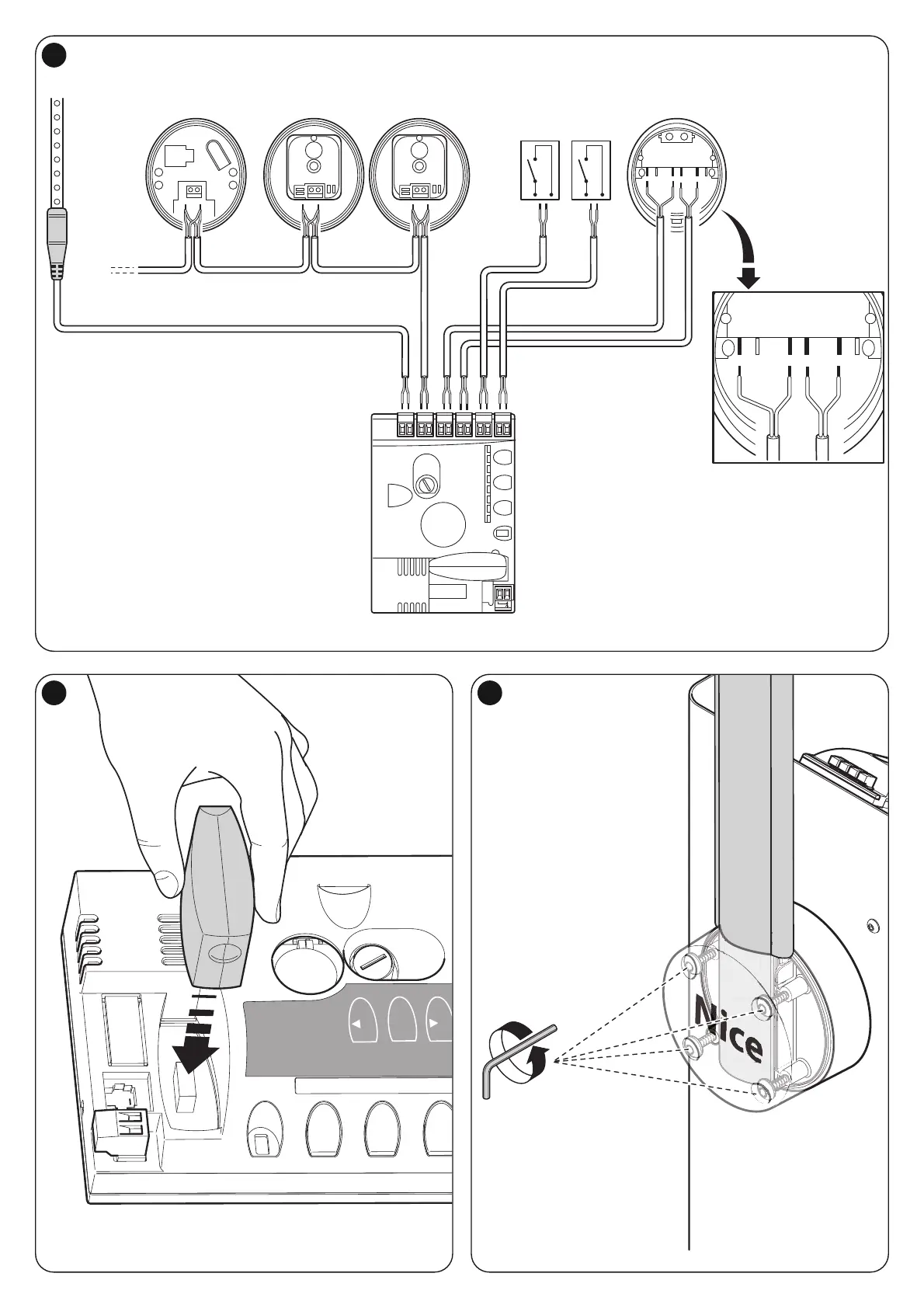 Nice