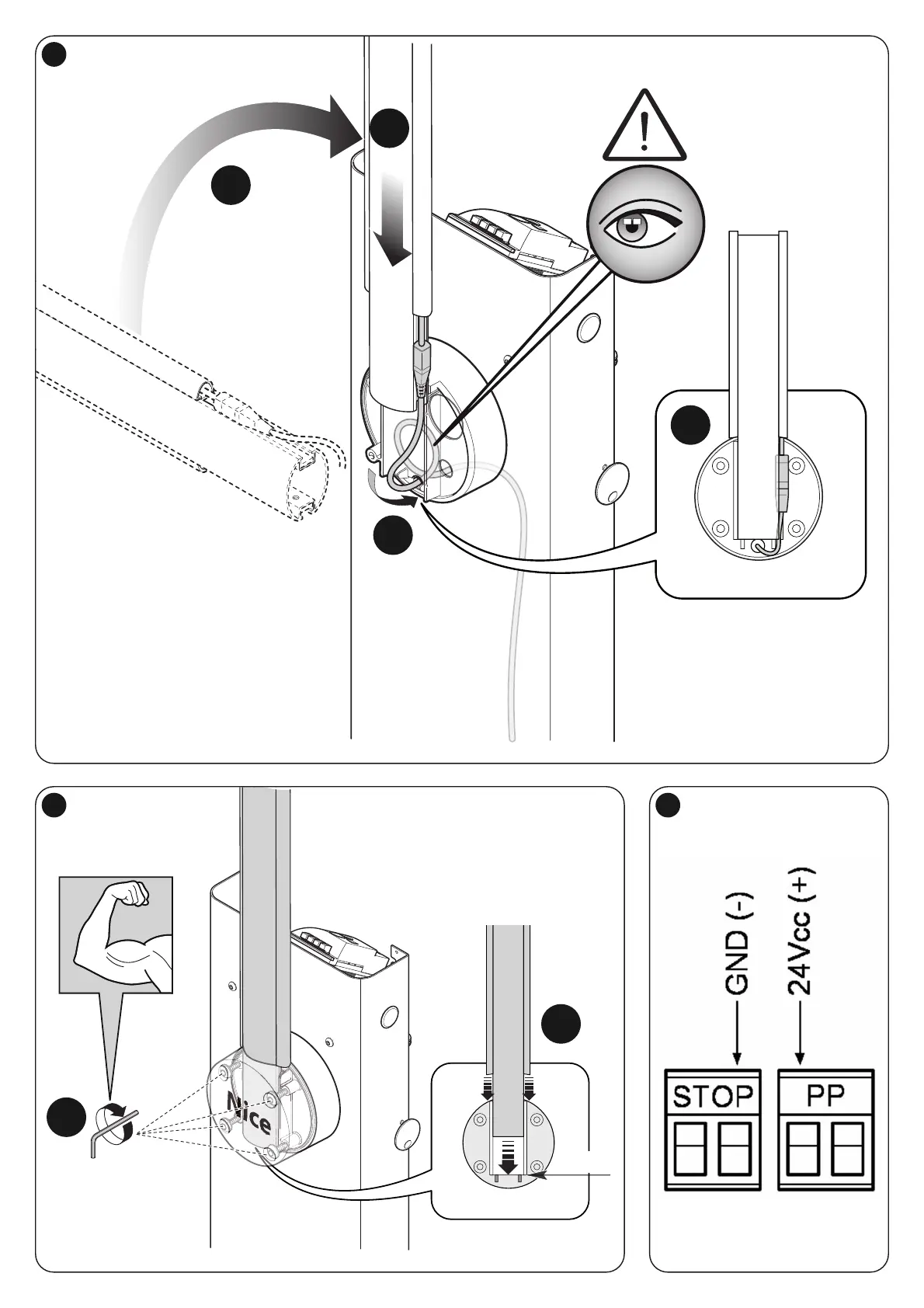 Nice

GND (-)

24Vcc (+)

STOP

PP