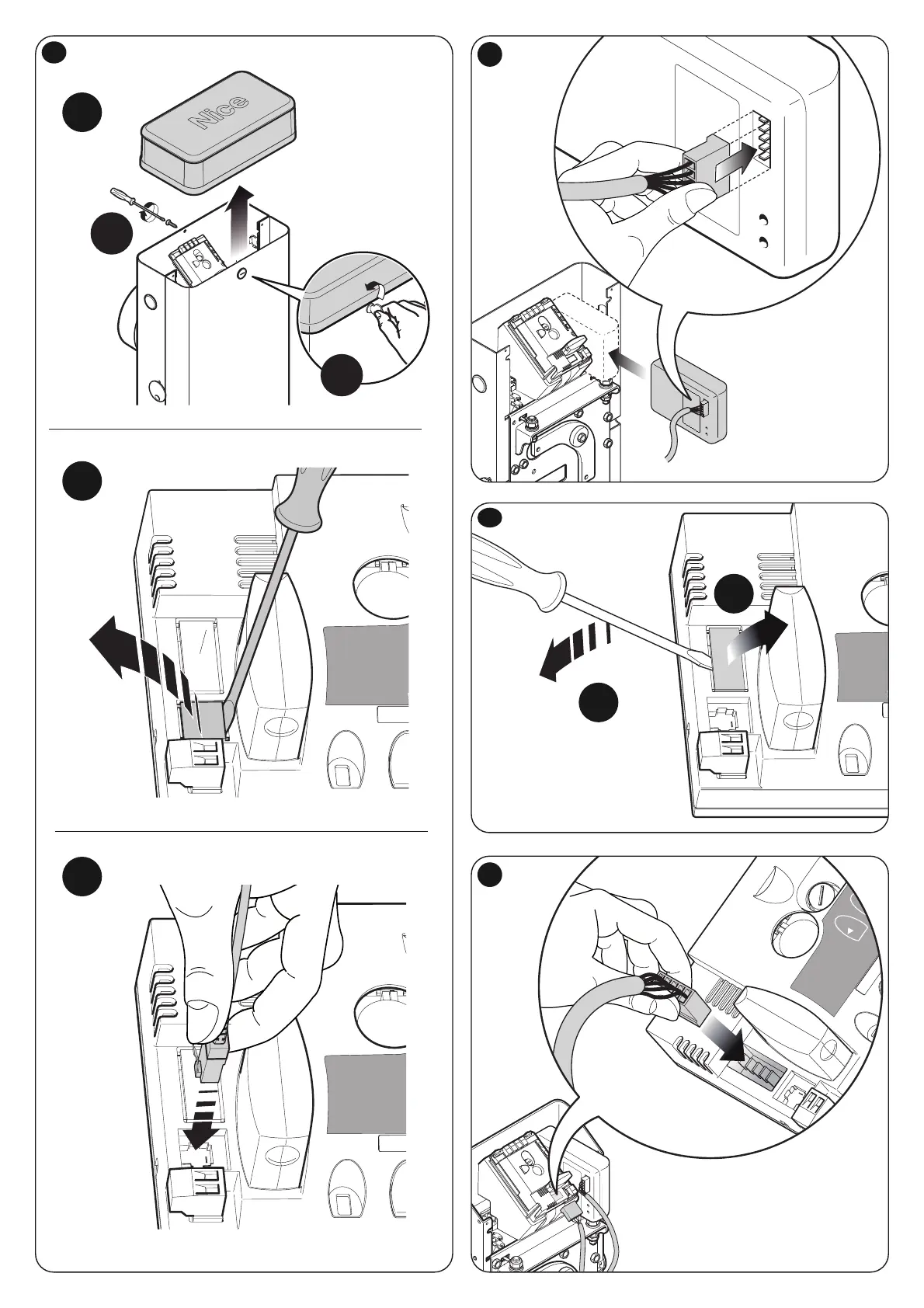 Nice