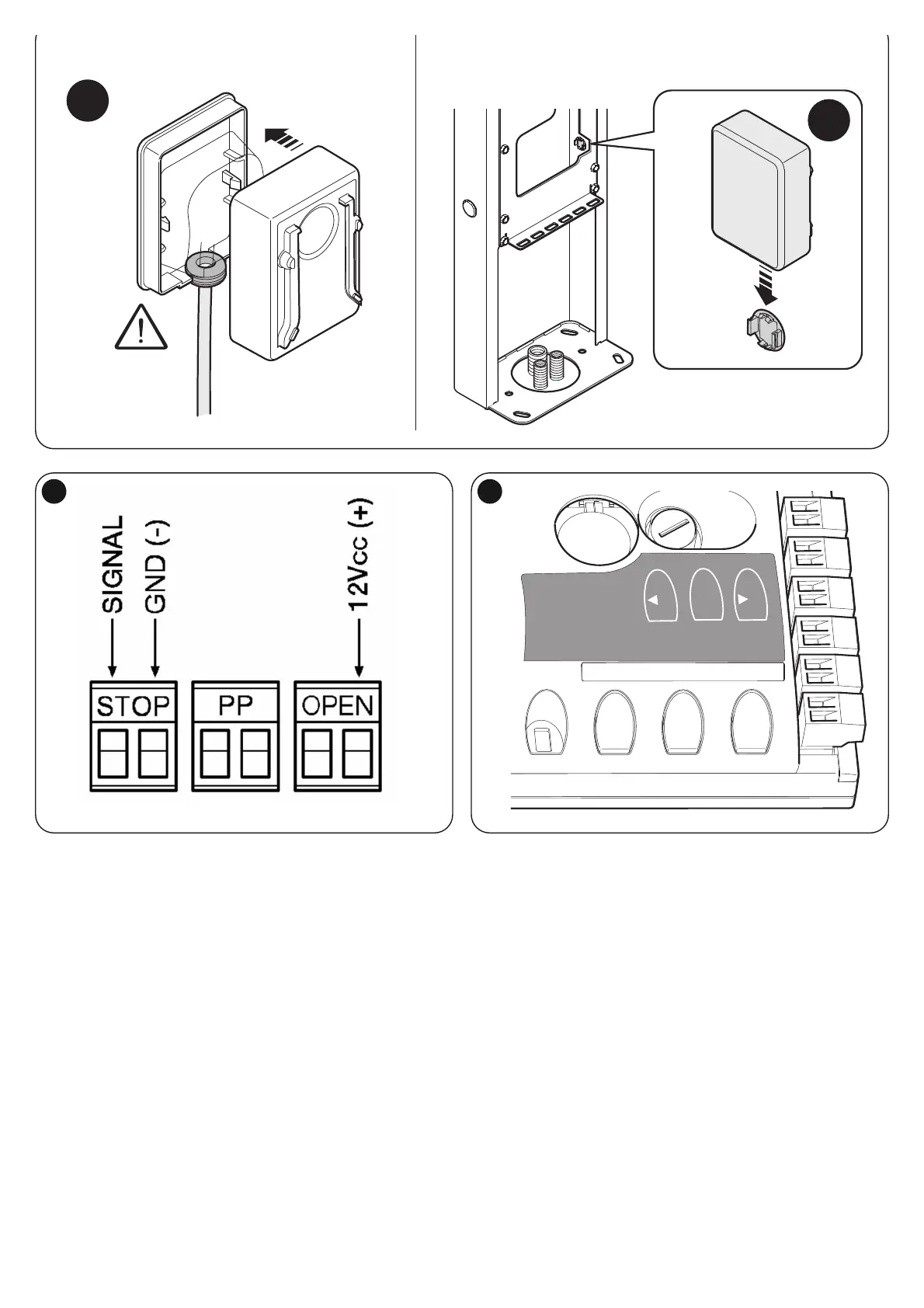 SIGNAL
GND (-)
12Vcc (+)
STOP
PP
OPEN